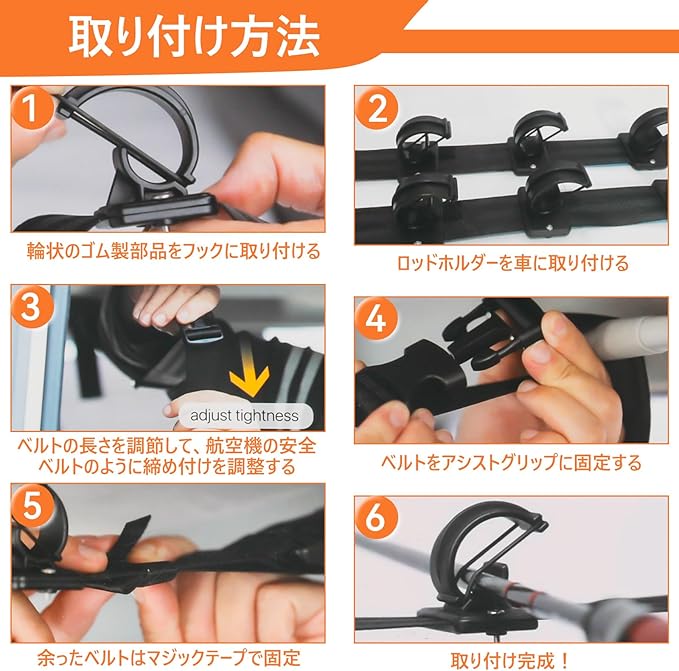 取り付け方法

1

輪状のゴム製部品をフックに取り付ける

2

ロッドホルダーを車に取り付ける

3

adjust tightness

ベルトの長さを調節して、航空機の安全ベルトのように締め付けを調整する

4

ベルトをアシストグリップに固定する

5

余ったベルトはマジックテープで固定

6

取り付け完成！