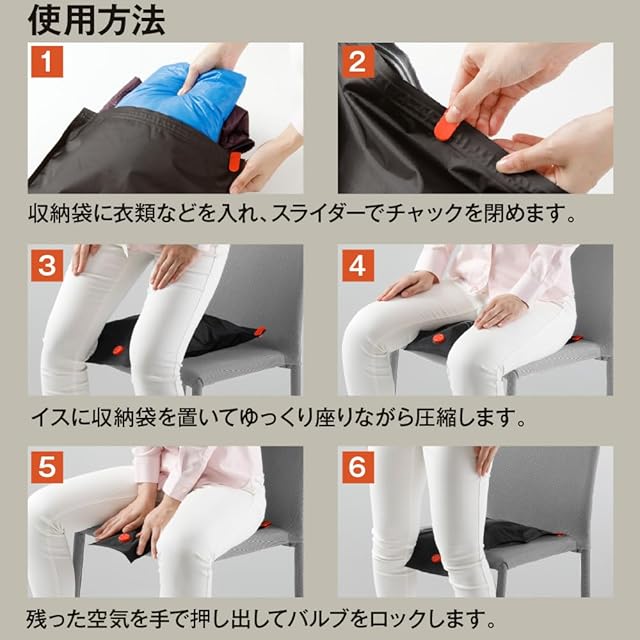 使用方法

1

2

収納袋に衣類などを入れ、スライダーでチャックを閉めます。

3

4

イスに収納袋を置いてゆっくり座りながら圧縮します。

5

6

残った空気を手で押し出してバルブをロックします。