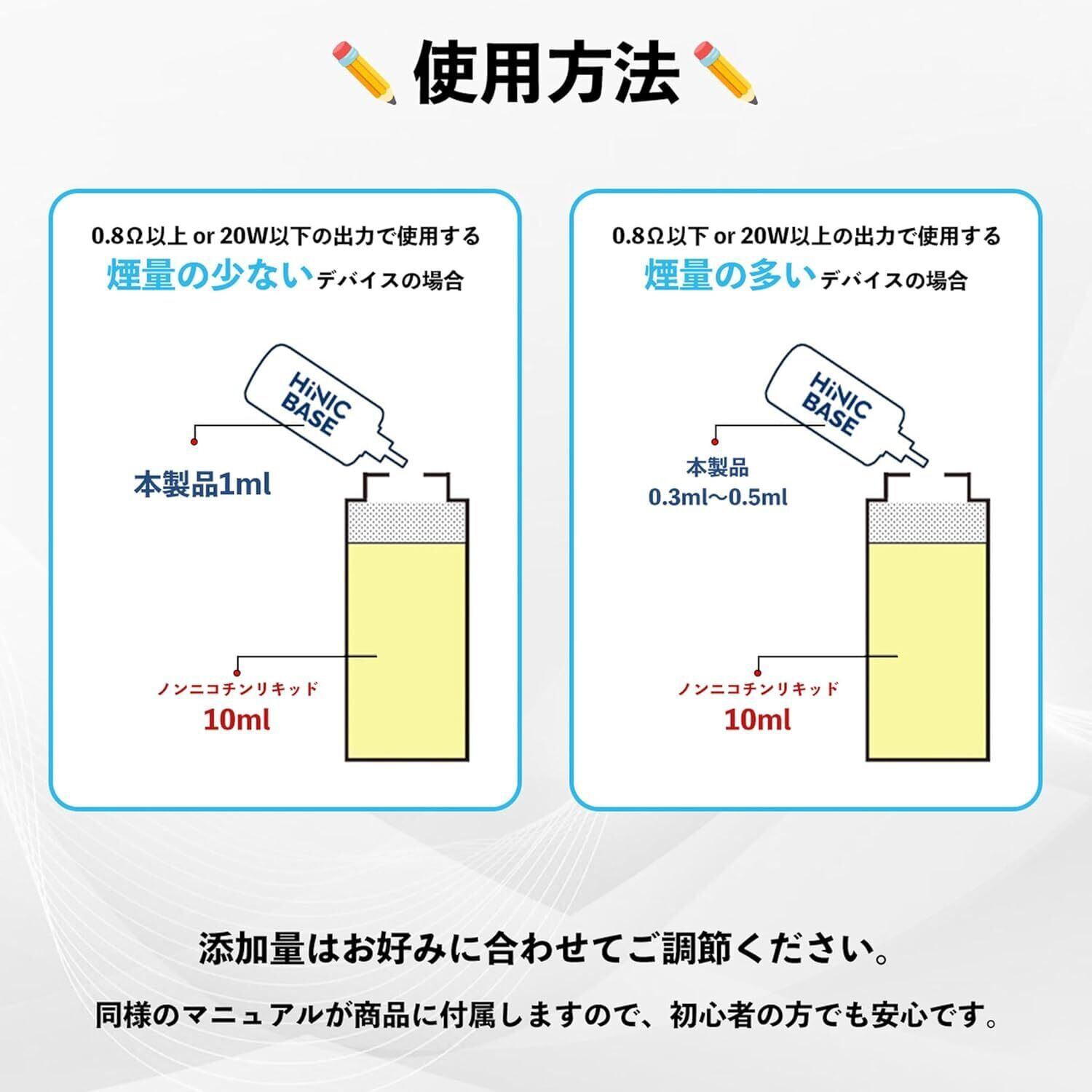 使用方法

0.8Ω以上 or 20W以下の出力で使用する
煙量の少ないデバイスの場合

HiNIC BASE

本製品1ml

ノンニコチンリキッド
10ml

0.8Ω以下 or 20W以上の出力で使用する
煙量の多いデバイスの場合

HiNIC BASE

本製品
0.3ml〜0.5ml

ノンニコチンリキッド
10ml

添加量はお好みに合わせてご調節ください。

同様のマニュアルが商品に付属しますので、初心者の方でも安心です。