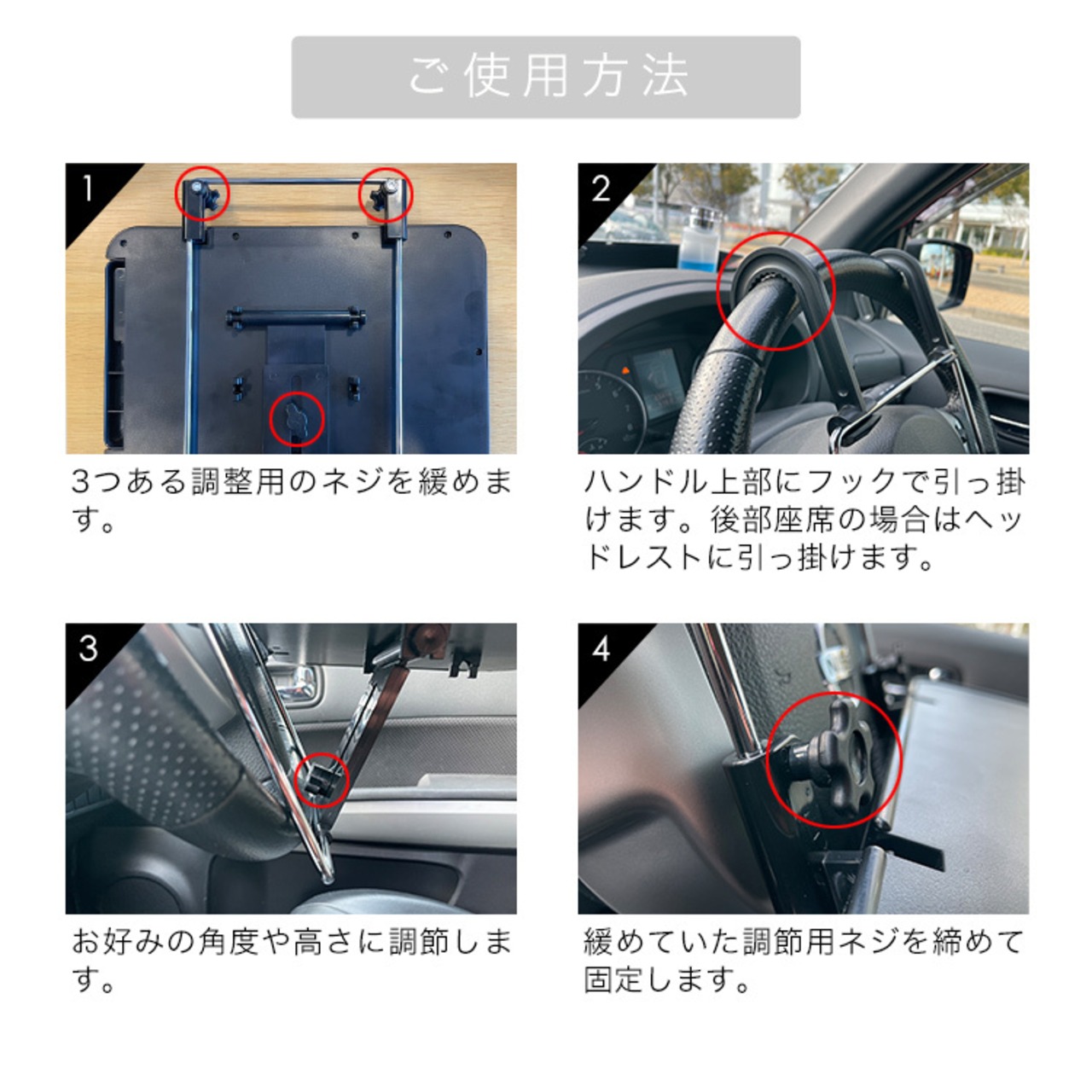 ご使用方法

1

3つある調整用のネジを緩めます。

2

ハンドル上部にフックで引っ掛けます。後部座席の場合はヘッドレストに引っ掛けます。

3

お好みの角度や高さに調節します。

4

緩めていた調節用ネジを締めて固定します。