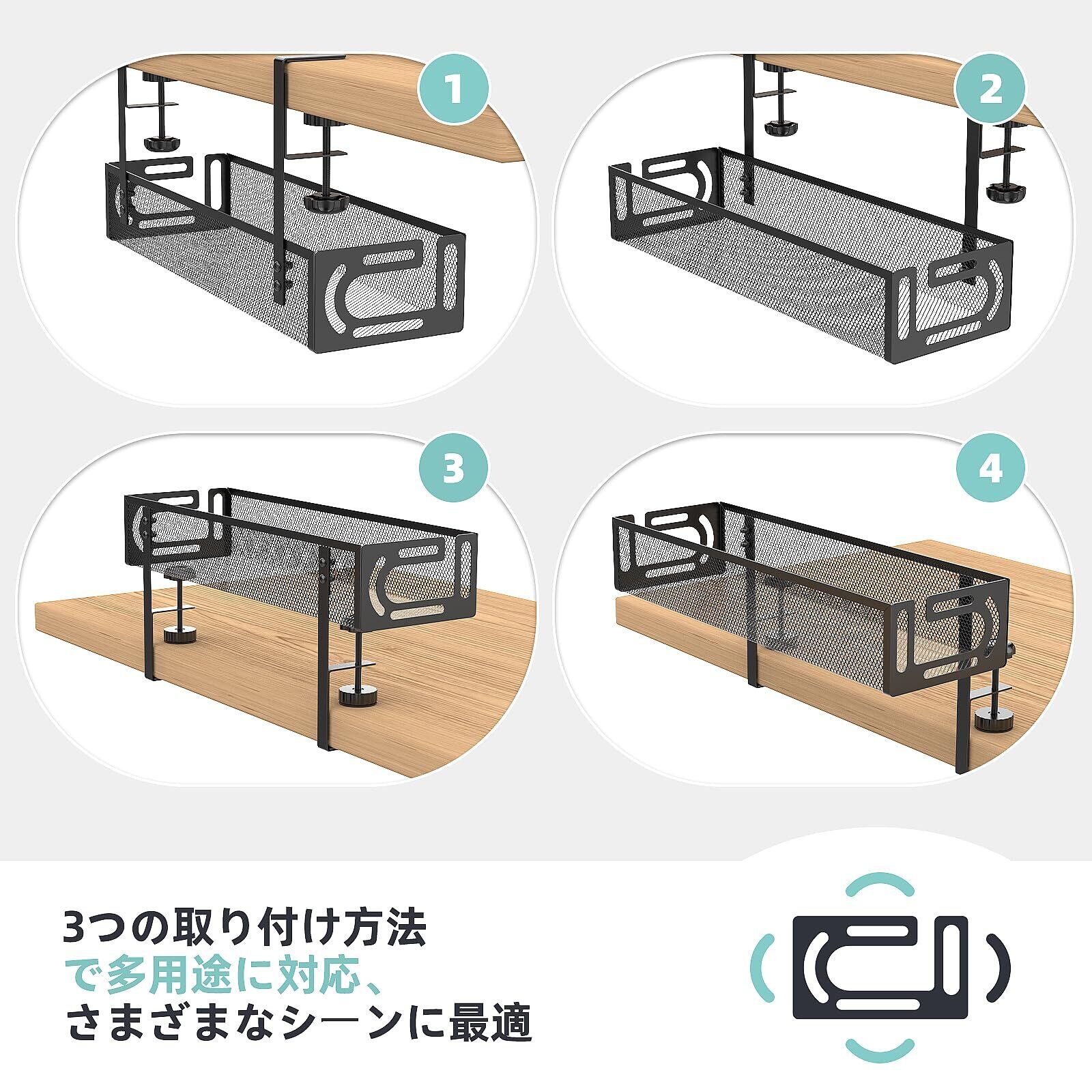 1

2

3

4

3つの取り付け方法
で多用途に対応、
さまざまなシーンに最適