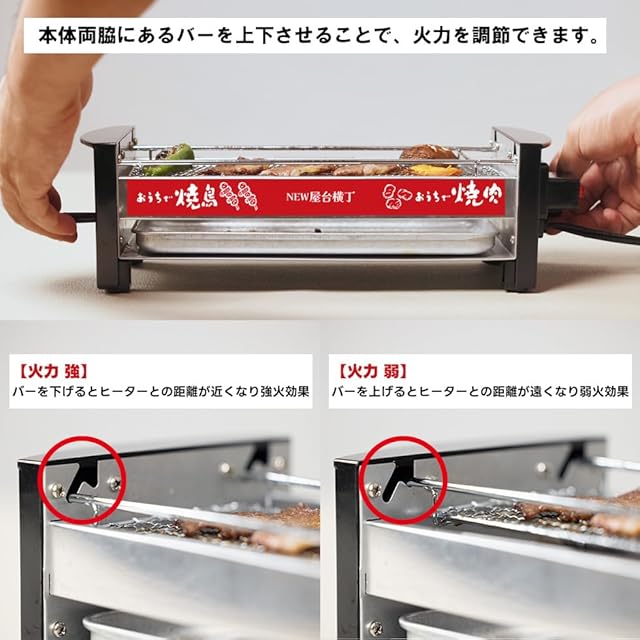 本体両脇にあるバーを上下させることで、火力を調節できます。

おうちで焼鳥

NEW屋台横丁

おうちで焼肉

【火力 強】
バーを下げるとヒーターとの距離が近くなり強火効果

【火力 弱】
バーを上げるとヒーターとの距離が遠くなり弱火効果