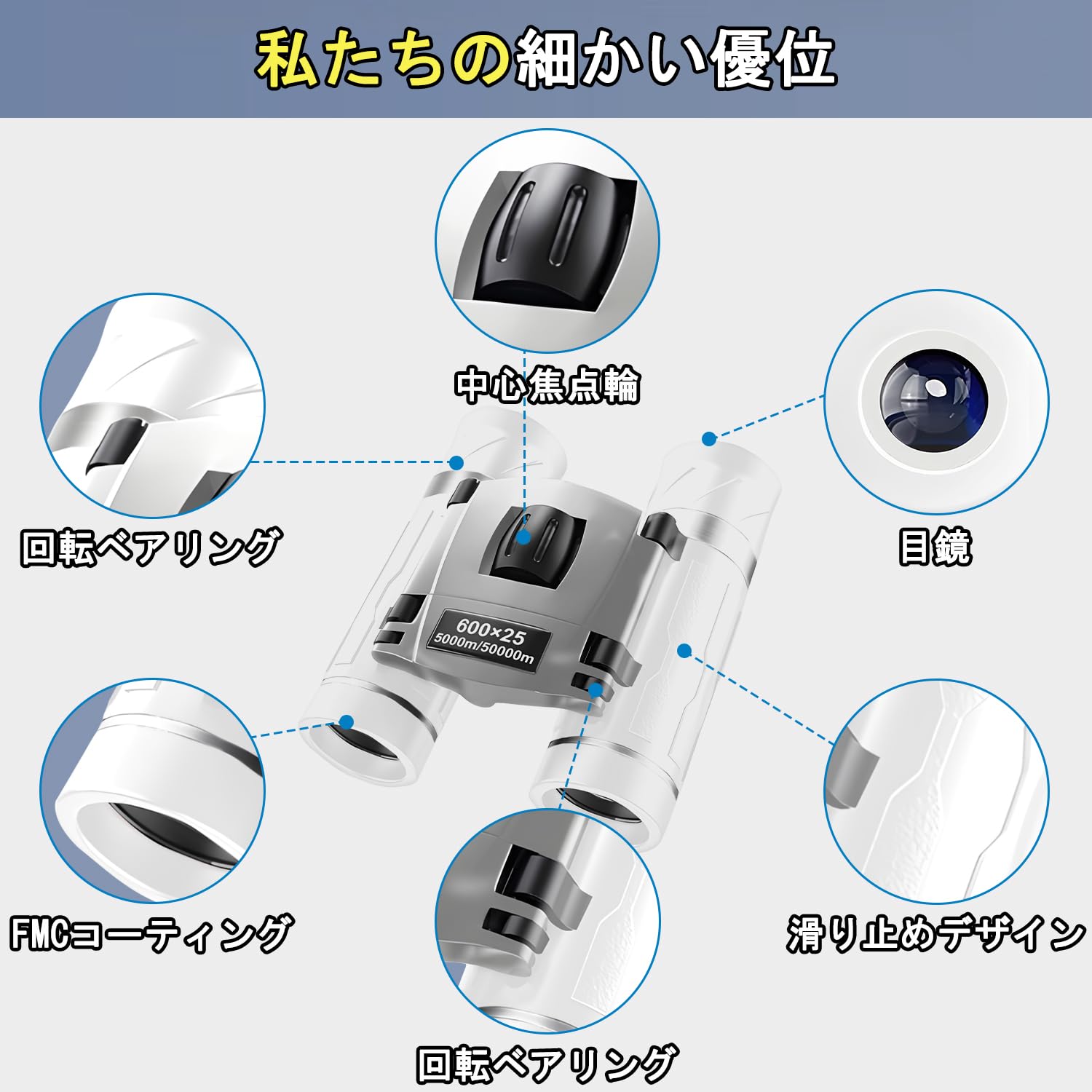 私たちの細かい優位

中心焦点輪

回転ベアリング

目鏡

600×25
5000m/50000m

FMCコーティング

滑り止めデザイン

回転ベアリング