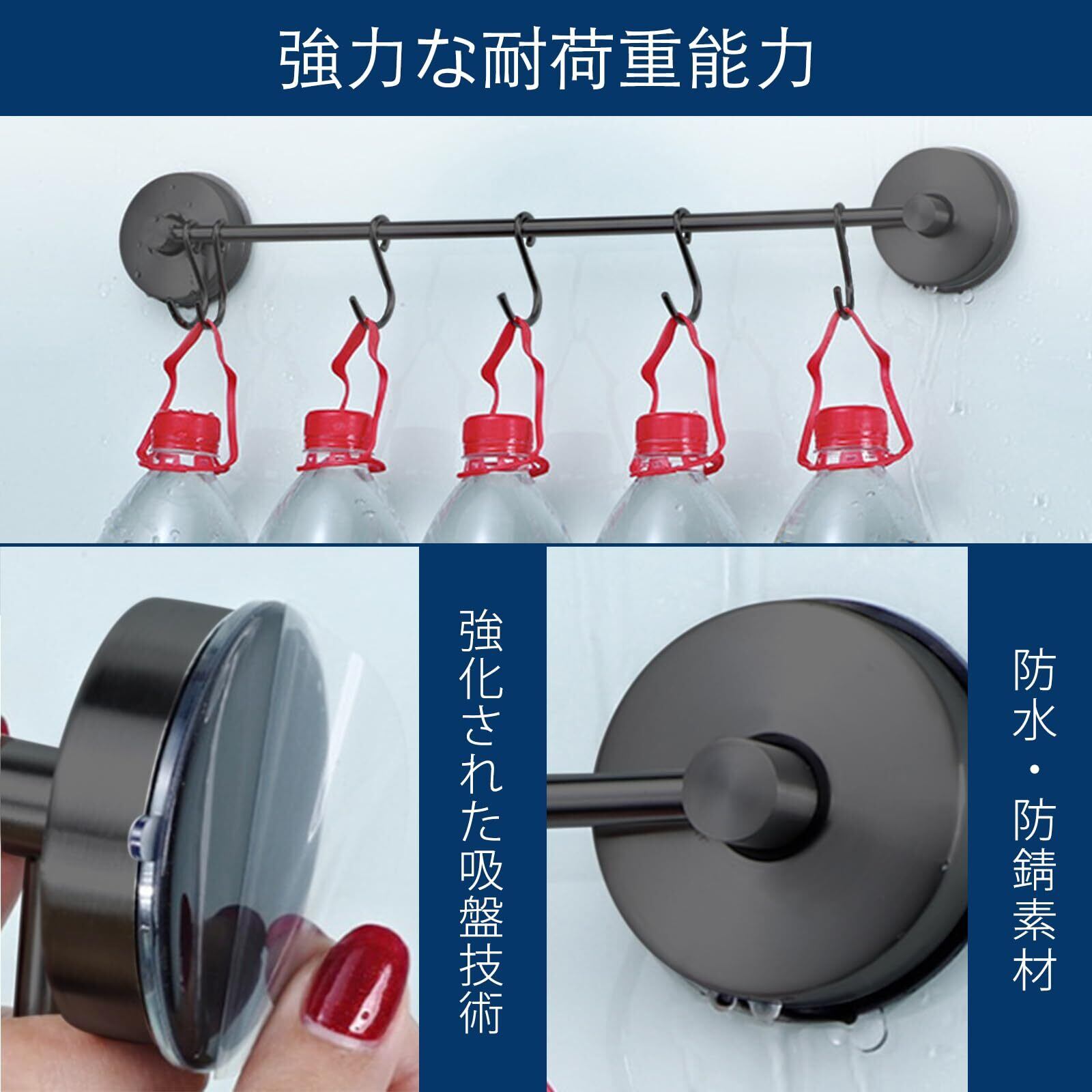 強力な耐荷重能力

強化された吸盤技術

防水・防錆素材