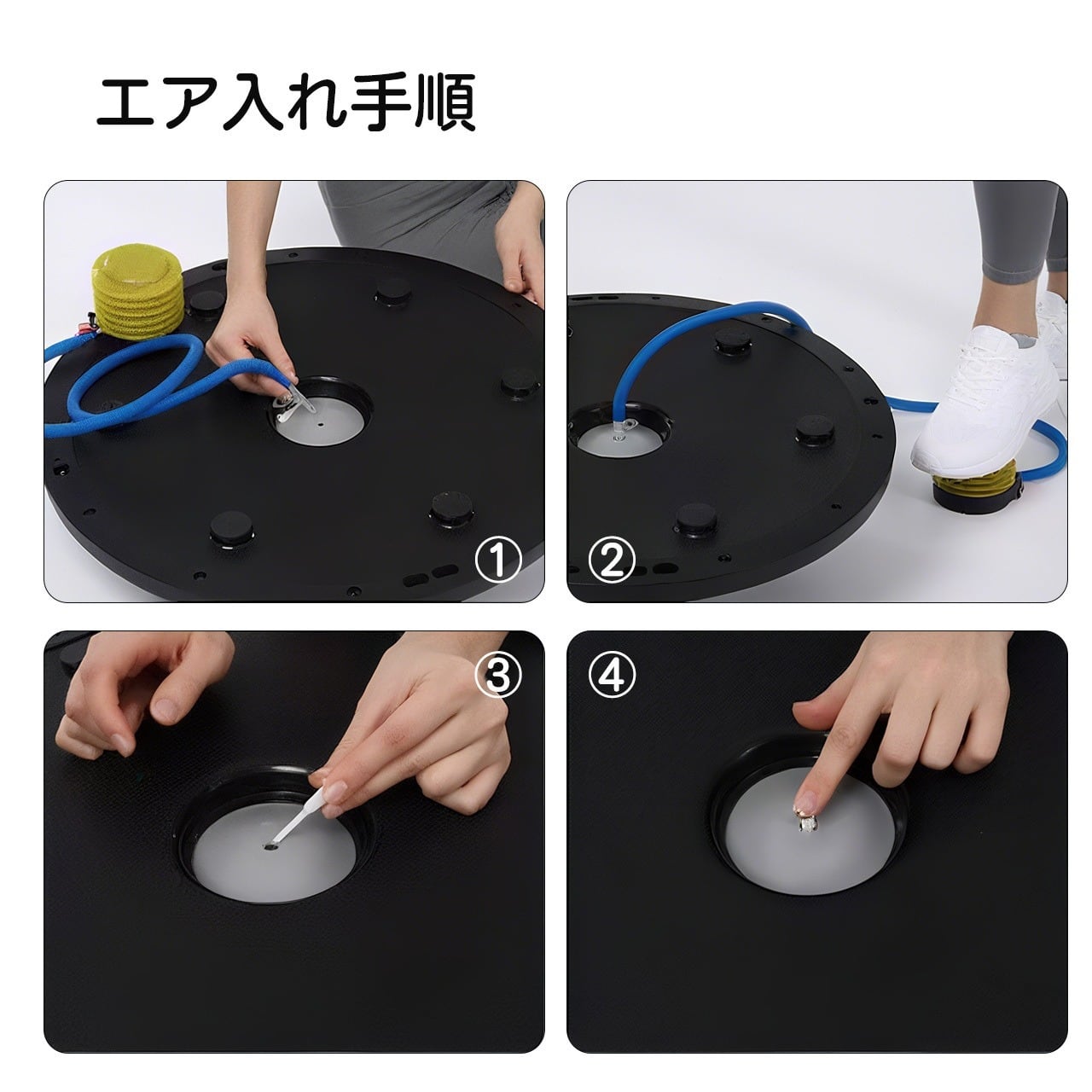 エア入れ手順

①

②

③

④