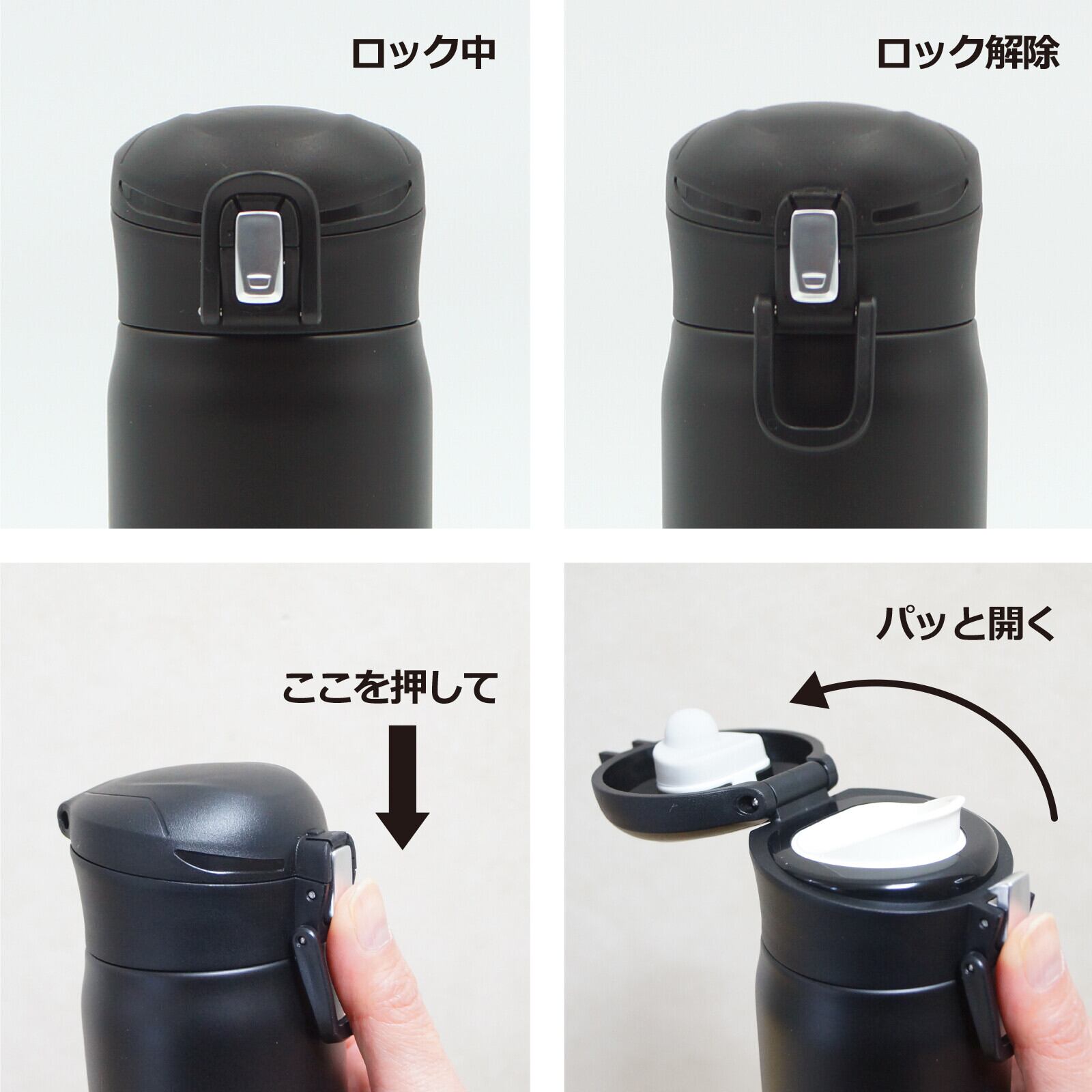 ロック中

ロック解除

ここを押して

パッと開く