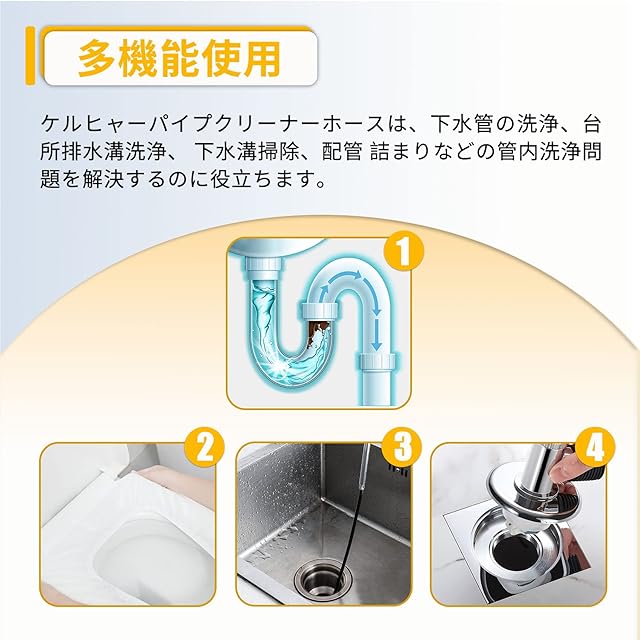 多機能使用

ケルヒャーパイプクリーナーホースは、下水管の洗浄、台所排水溝洗浄、 下水溝掃除、配管 詰まりなどの管内洗浄問題を解決するのに役立ちます。

1

2

3

4