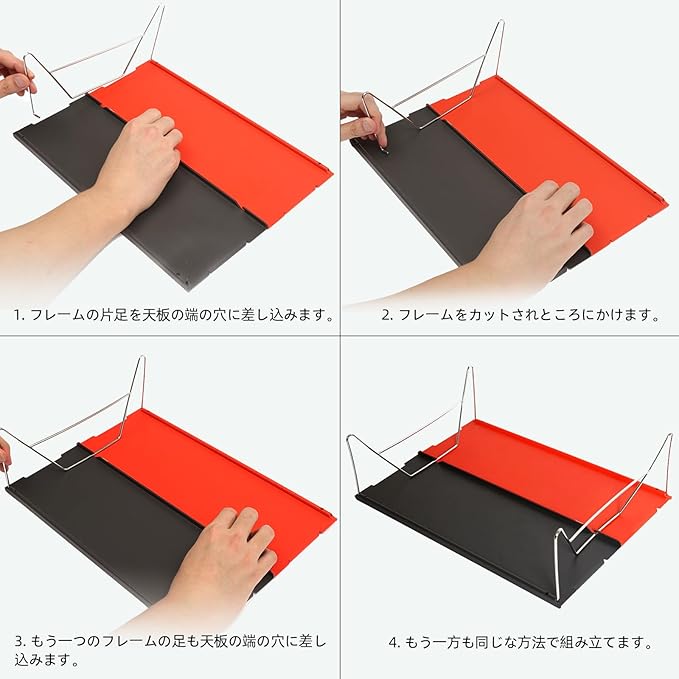 1. フレームの片足を天板の端の穴に差し込みます。

2. フレームをカットされところにかけます。

3. もう一つのフレームの足も天板の端の穴に差し込みます。

4. もう一方も同じな方法で組み立てます。