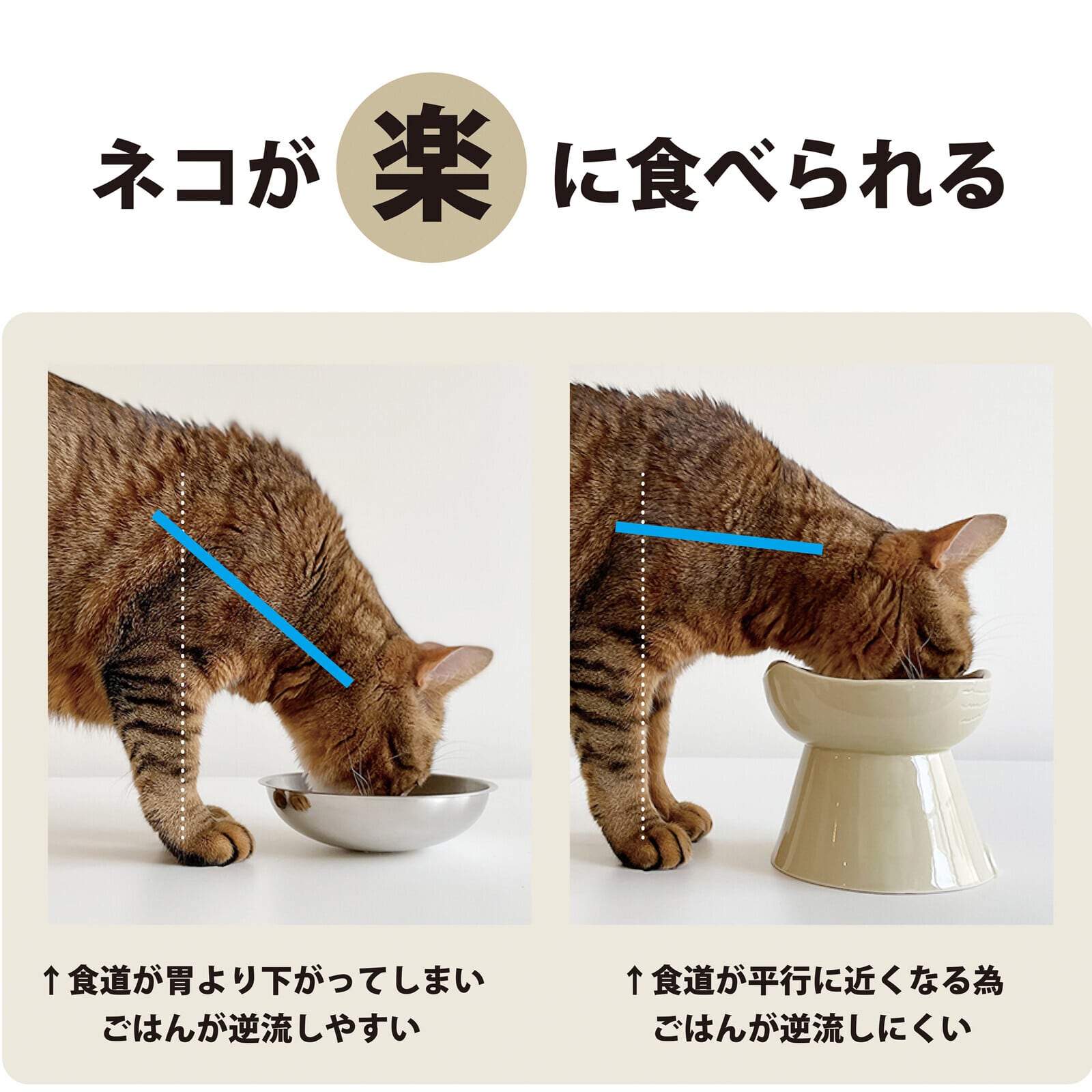 ネコが楽に食べられる

↑食道が胃より下がってしまい
ごはんが逆流しやすい

↑食道が平行に近くなる為
ごはんが逆流しにくい