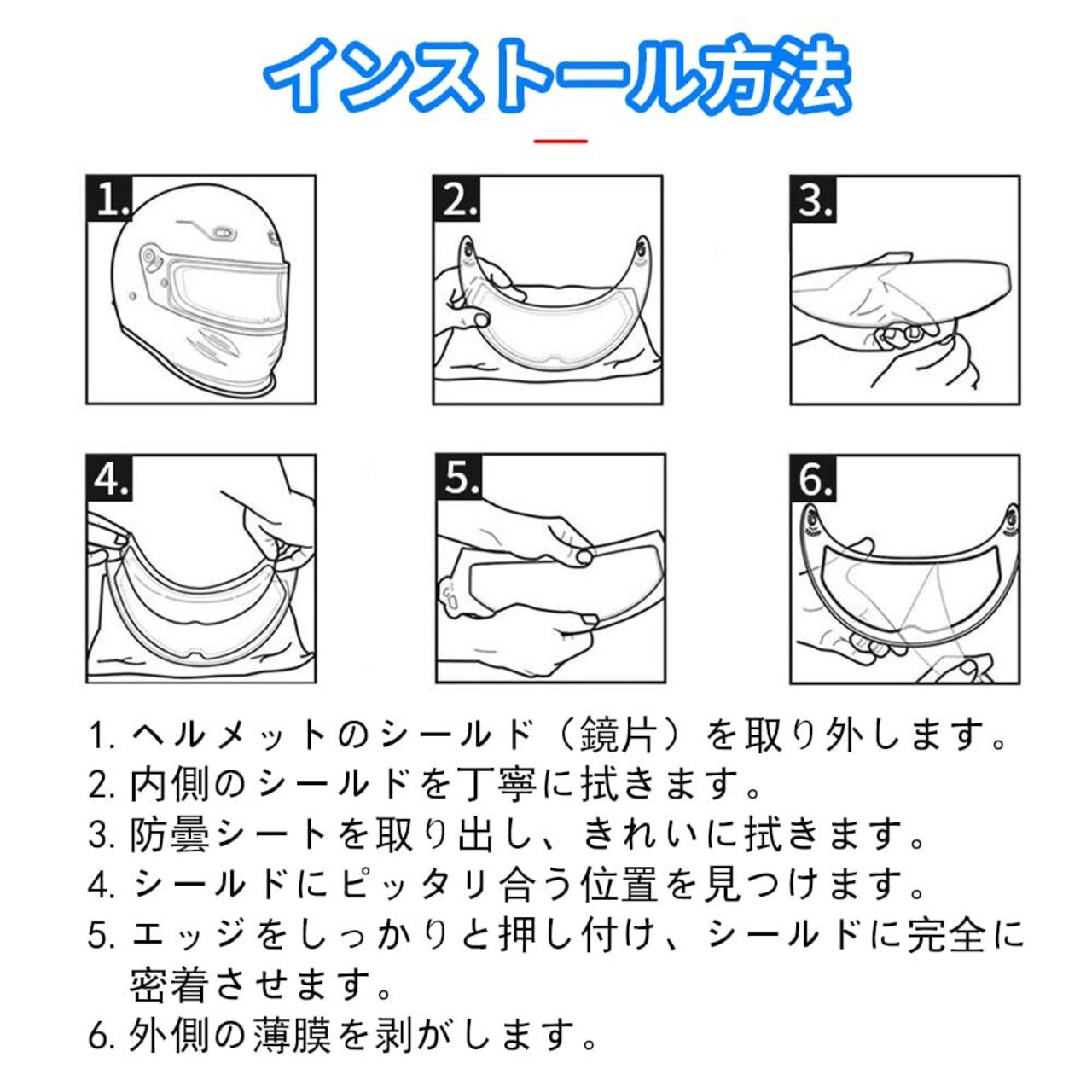 インストール方法

1.

2.

3.

4.

5.

6.

1. ヘルメットのシールド（鏡片）を取り外します。
2. 内側のシールドを丁寧に拭きます。
3. 防曇シートを取り出し、きれいに拭きます。
4. シールドにピッタリ合う位置を見つけます。
5. エッジをしっかりと押し付け、シールドに完全に密着させます。
6. 外側の薄膜を剥がします。