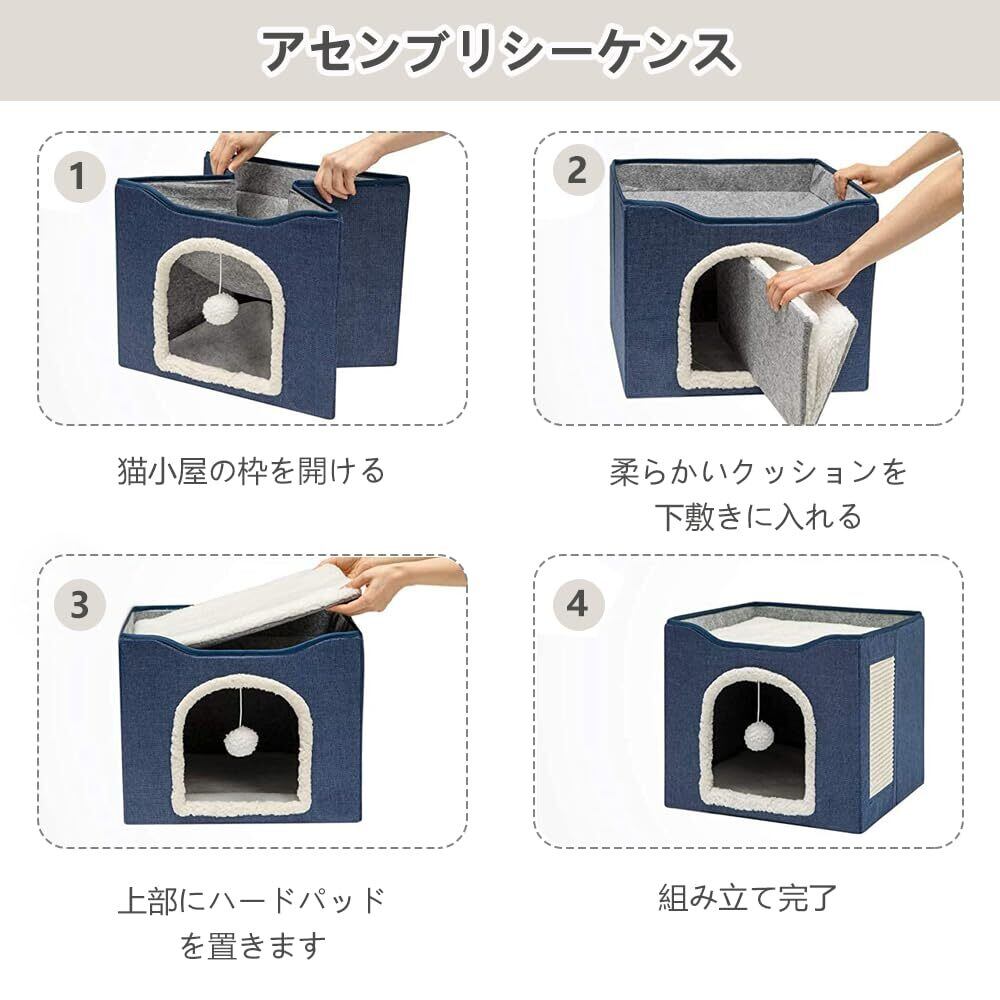 アセンブリシーケンス

1

猫小屋の枠を開ける

2

柔らかいクッションを下敷きに入れる

3

上部にハードパッドを置きます

4

組み立て完了