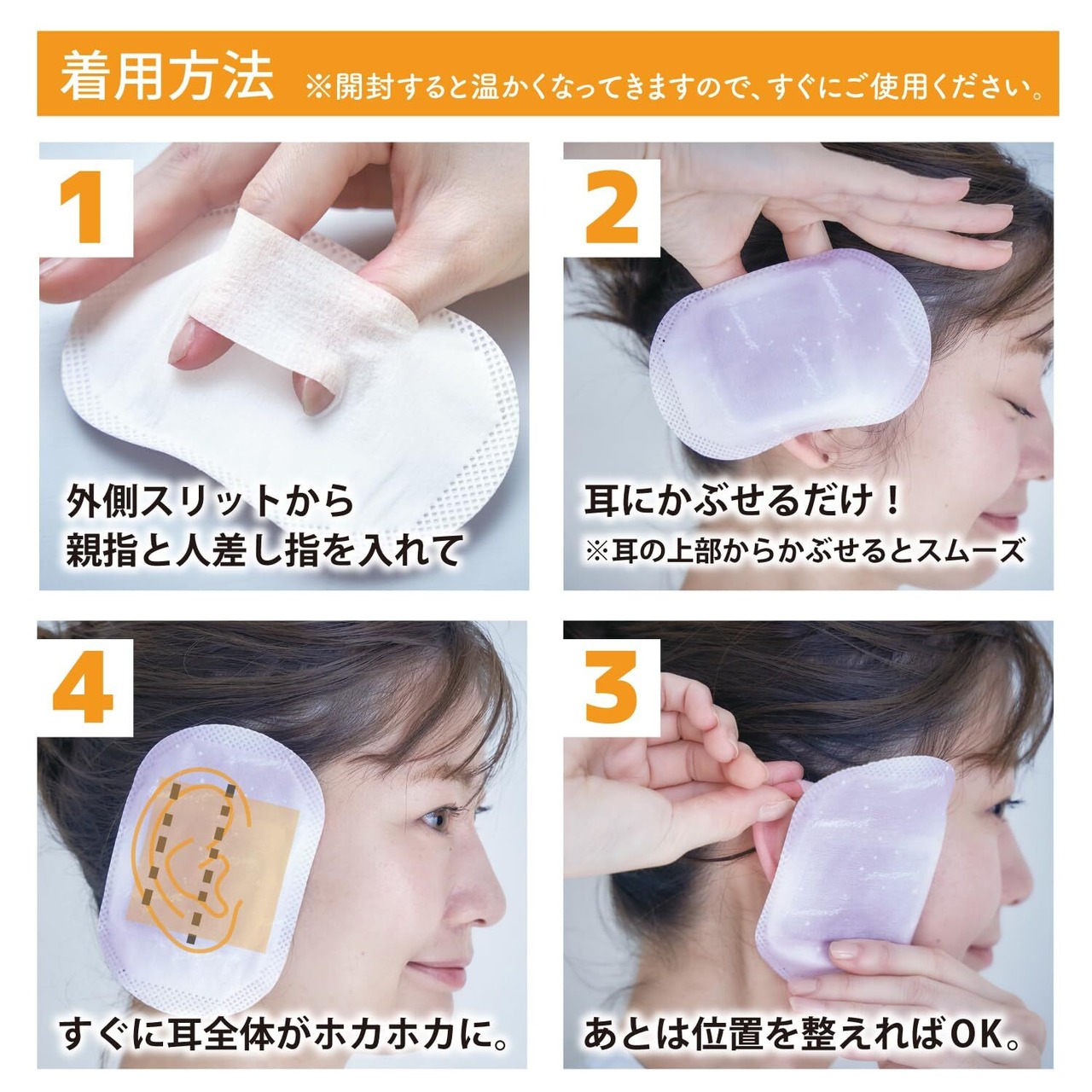 着用方法 ※開封すると温かくなってきますので、すぐにご使用ください。

1
外側スリットから
親指と人差し指を入れて

2
耳にかぶせるだけ！
※耳の上部からかぶせるとスムーズ

4
すぐに耳全体がホカホカに。

3
あとは位置を整えればOK。