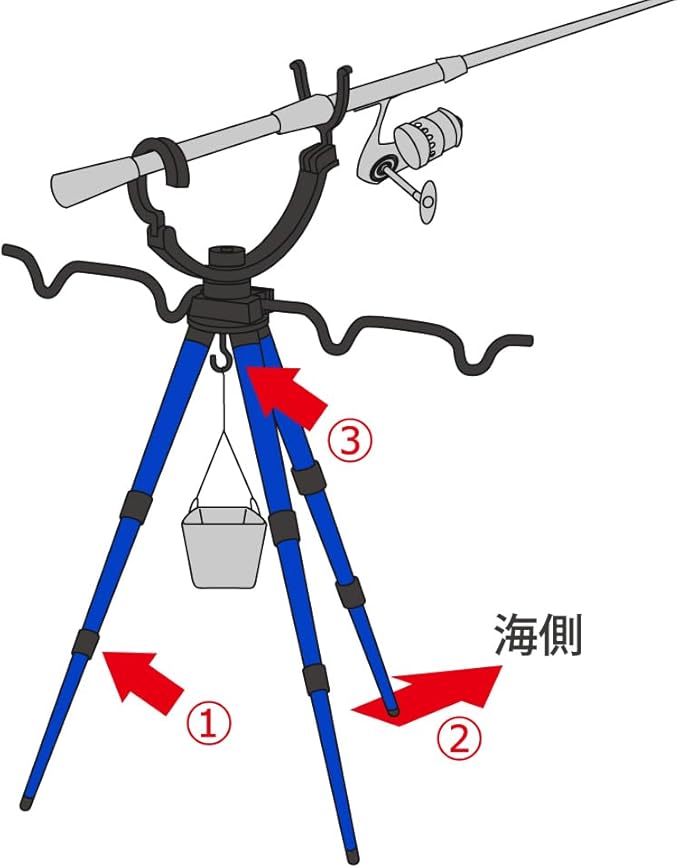 ③

海側

①

②