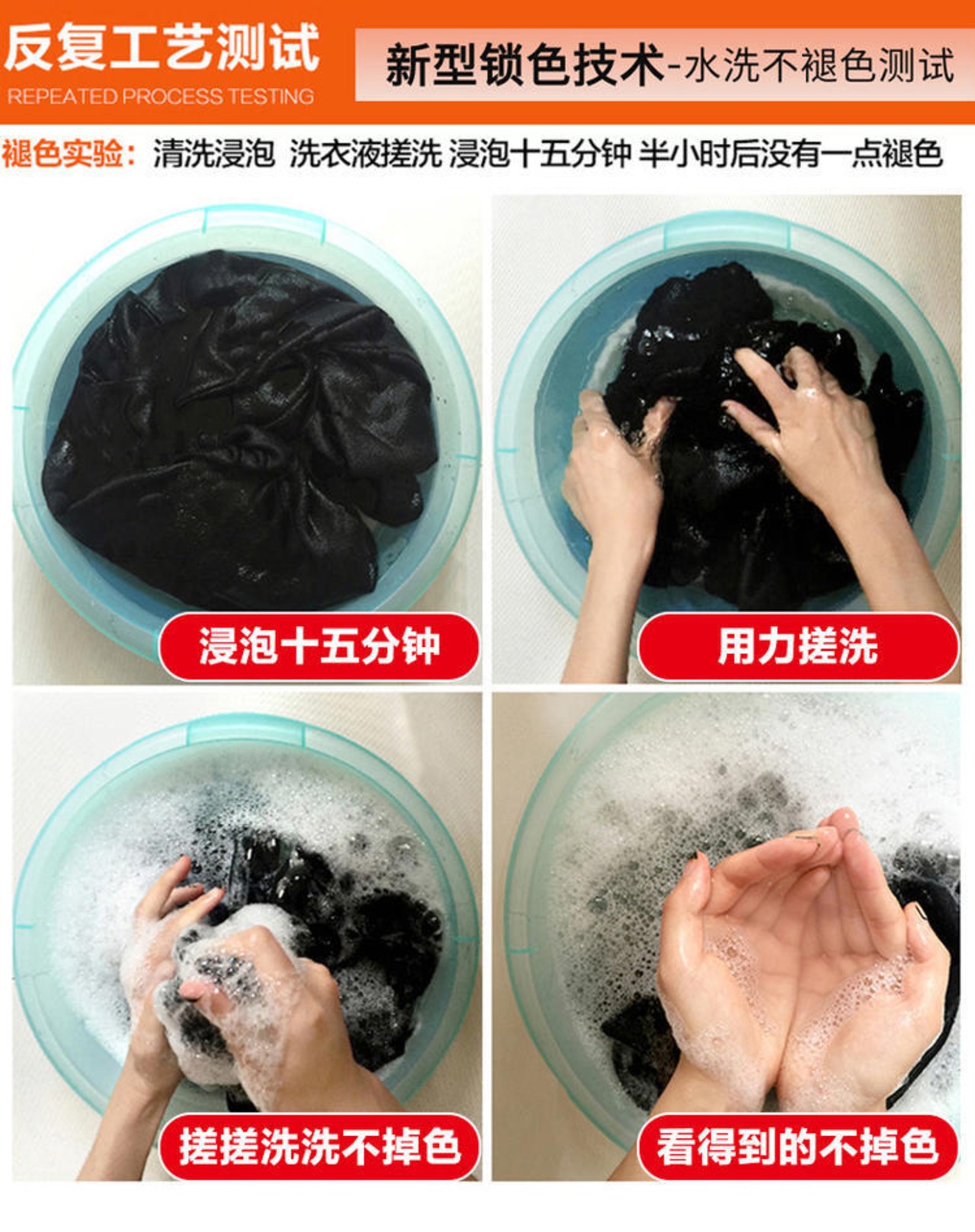 反复工艺测试
REPEATED PROCESS TESTING

新型锁色技术-水洗不褪色测试

褪色实验：清洗浸泡 洗衣液搓洗 浸泡十五分钟 半小时后没有一点褪色

浸泡十五分钟

用力搓洗

搓搓洗洗不掉色

看得到的不掉色