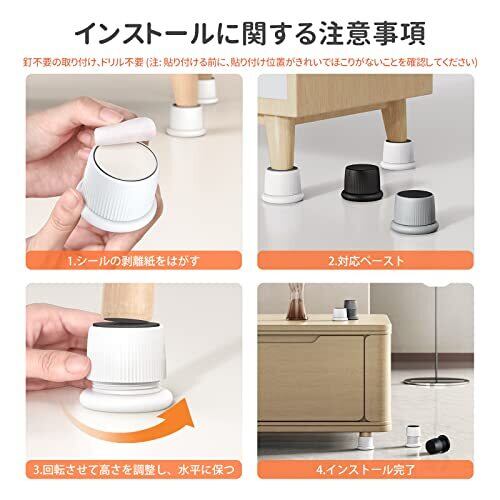 インストールに関する注意事項

釘不要の取り付け、ドリル不要 (注: 貼り付ける前に、貼り付け位置がきれいでほこりがないことを確認してください)

1.シールの剥離紙をはがす

2.対応ベースト

3.回転させて高さを調整し、水平に保つ

4.インストール完了