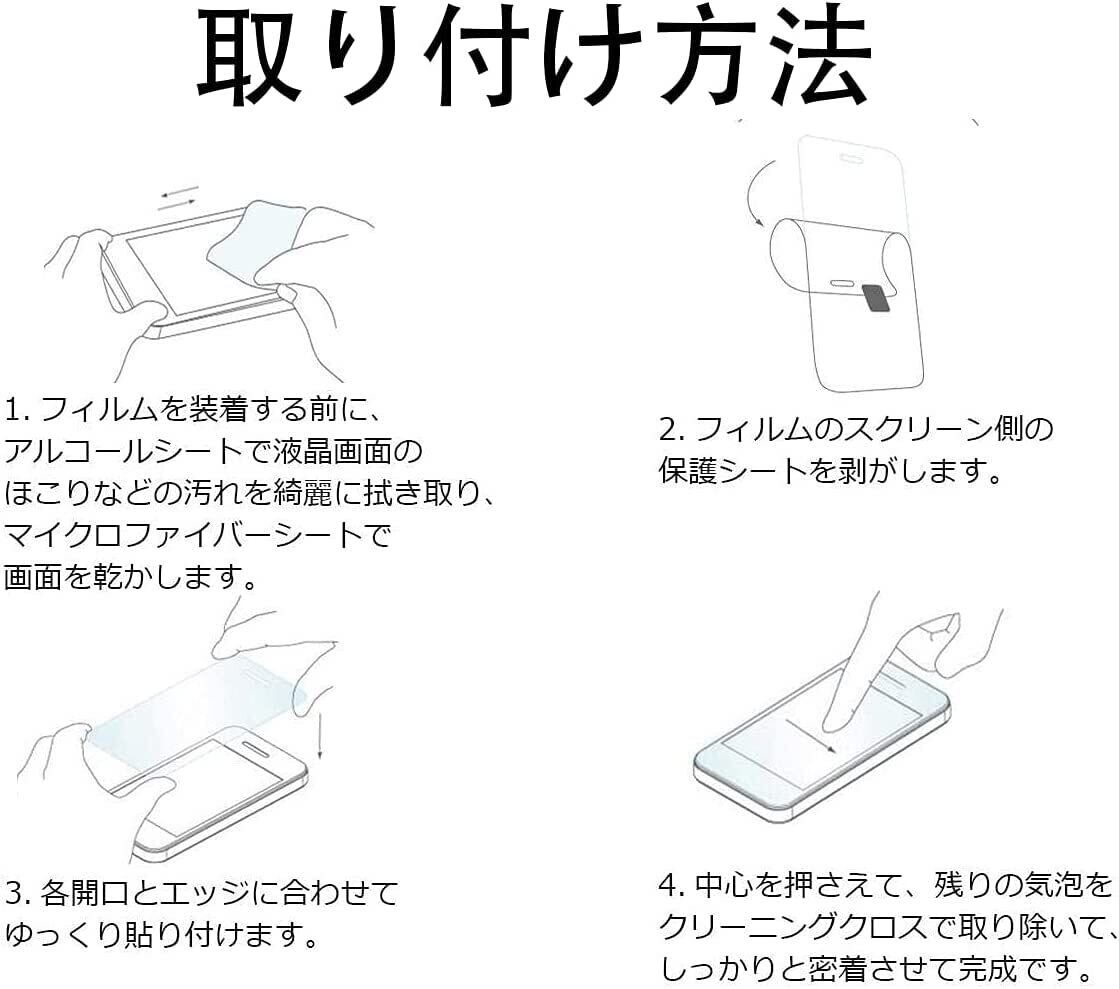 取り付け方法

1. フィルムを装着する前に、アルコールシートで液晶画面のほこりなどの汚れを綺麗に拭き取り、マイクロファイバーシートで画面を乾かします。

2. フィルムのスクリーン側の保護シートを剥がします。

3. 各開口とエッジに合わせてゆっくり貼り付けます。

4. 中心を押さえて、残りの気泡をクリーニングクロスで取り除いて、しっかりと密着させて完成です。