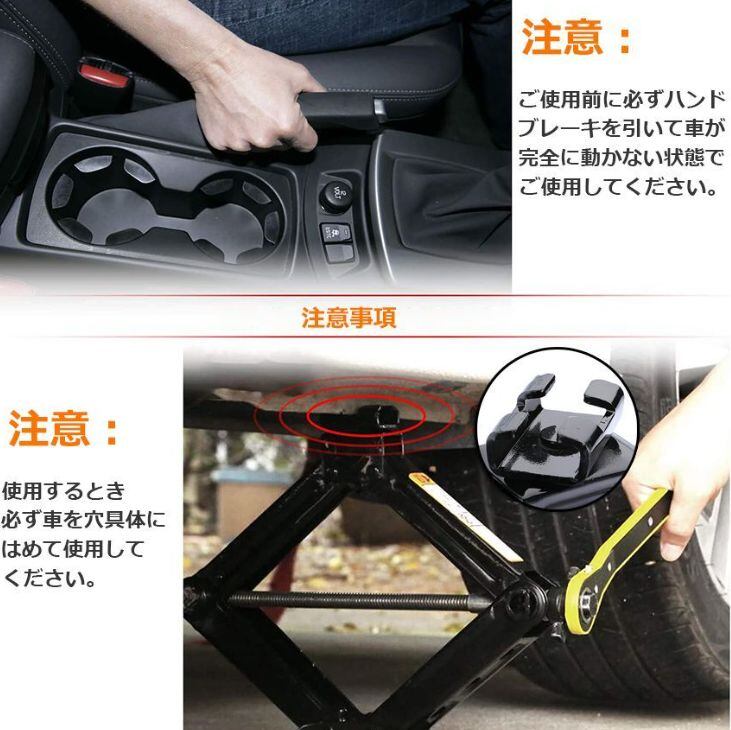 注意：

ご使用前に必ずハンドブレーキを引いて車が完全に動かない状態でご使用してください。

注意事項

注意：

使用するとき必ず車を穴具体にはめて使用してください。