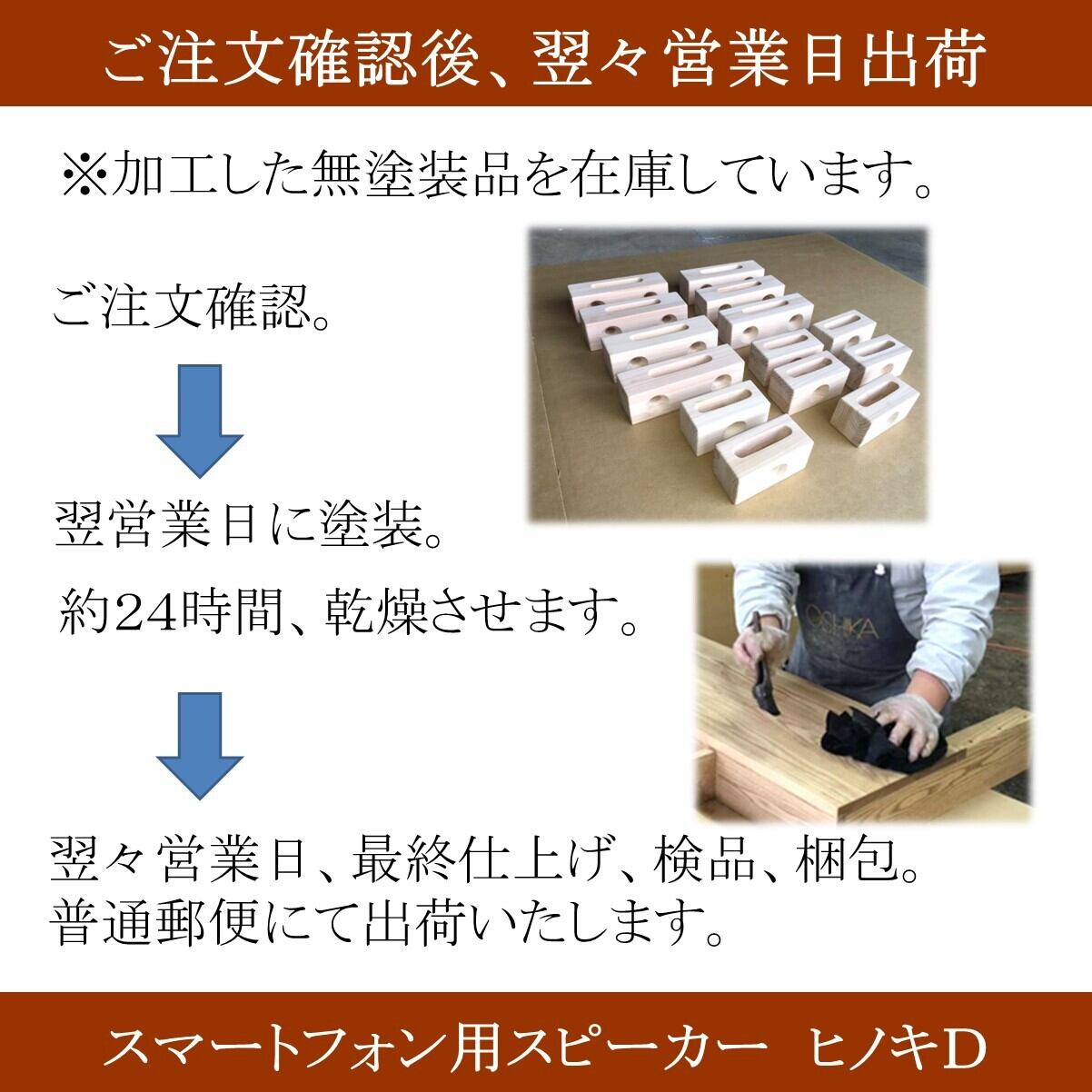 ご注文確認後、翌々営業日出荷

※加工した無塗装品を在庫しています。

ご注文確認。

翌営業日に塗装。

約24時間、乾燥させます。

OSHIKA

翌々営業日、最終仕上げ、検品、梱包。
普通郵便にて出荷いたします。

スマートフォン用スピーカー　ヒノキD