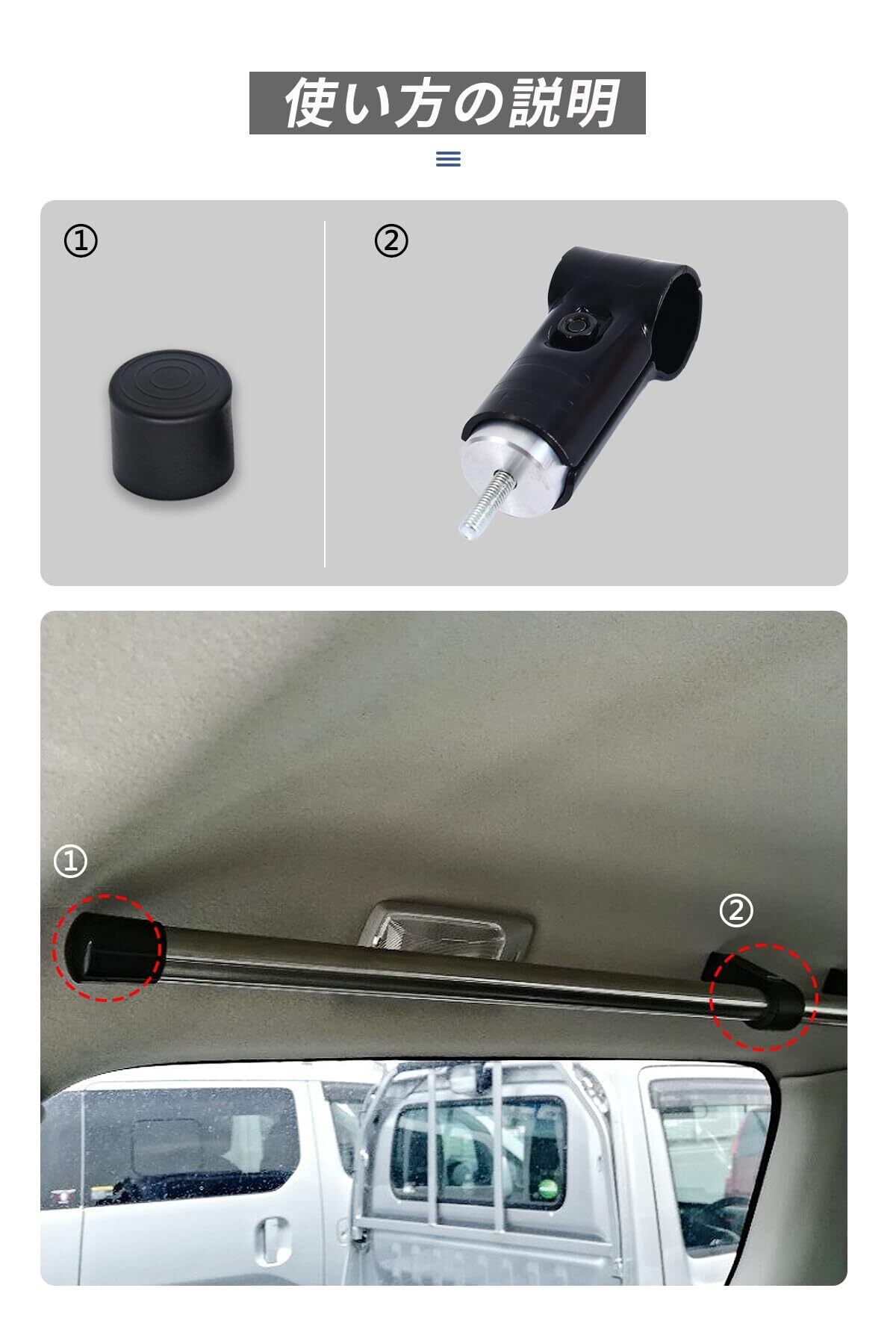 使い方の説明

①

②

①

②