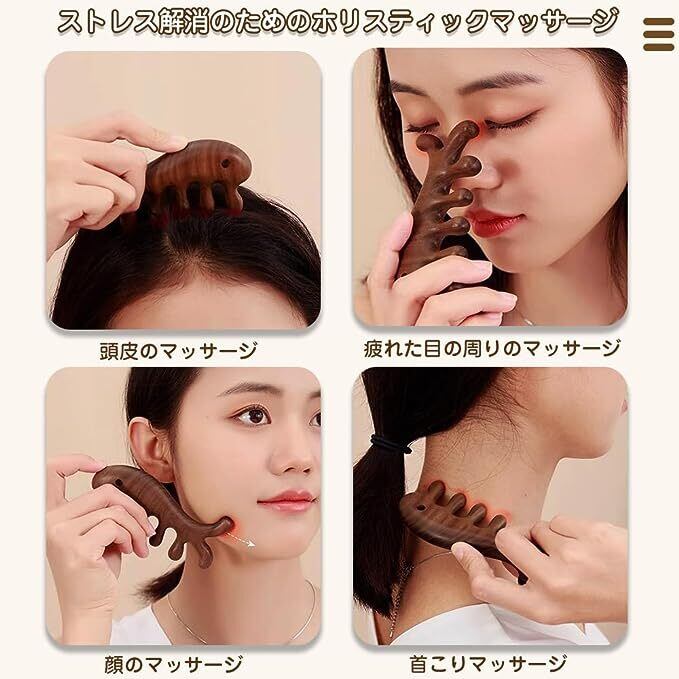 ストレス解消のためのホリスティックマッサージ

頭皮のマッサージ

疲れた目の周りのマッサージ

顔のマッサージ

首こりマッサージ