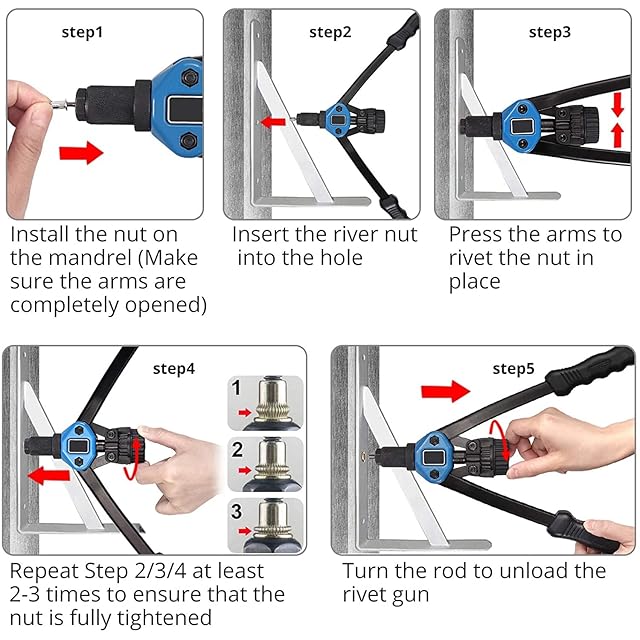 step1

Install the nut on the mandrel (Make sure the arms are completely opened)

step2

Insert the river nut into the hole

step3

Press the arms to rivet the nut in place

step4

1

2

3

Repeat Step 2/3/4 at least 2-3 times to ensure that the nut is fully tightened

step5

Turn the rod to unload the rivet gun