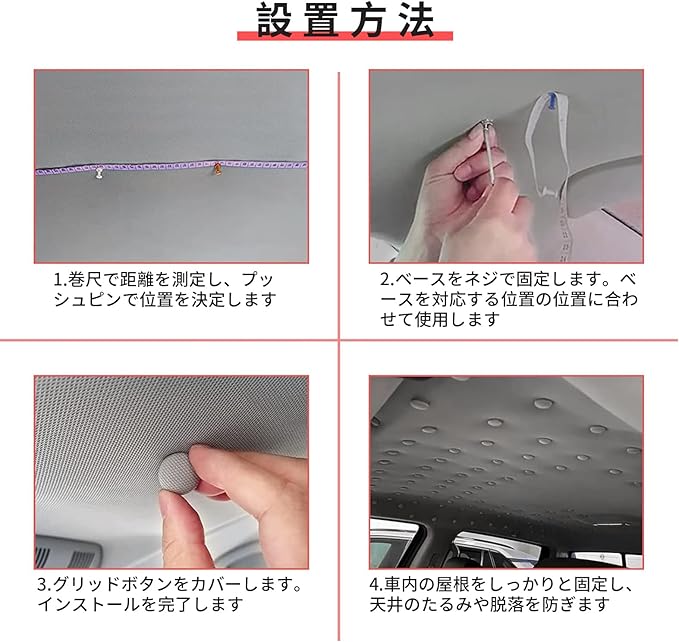 設置方法

1.巻尺で距離を測定し、プッシュピンで位置を決定します

2.ベースをネジで固定します。ベースを対応する位置の位置に合わせて使用します

3.グリッドボタンをカバーします。インストールを完了します

4.車内の屋根をしっかりと固定し、天井のたるみや脱落を防ぎます