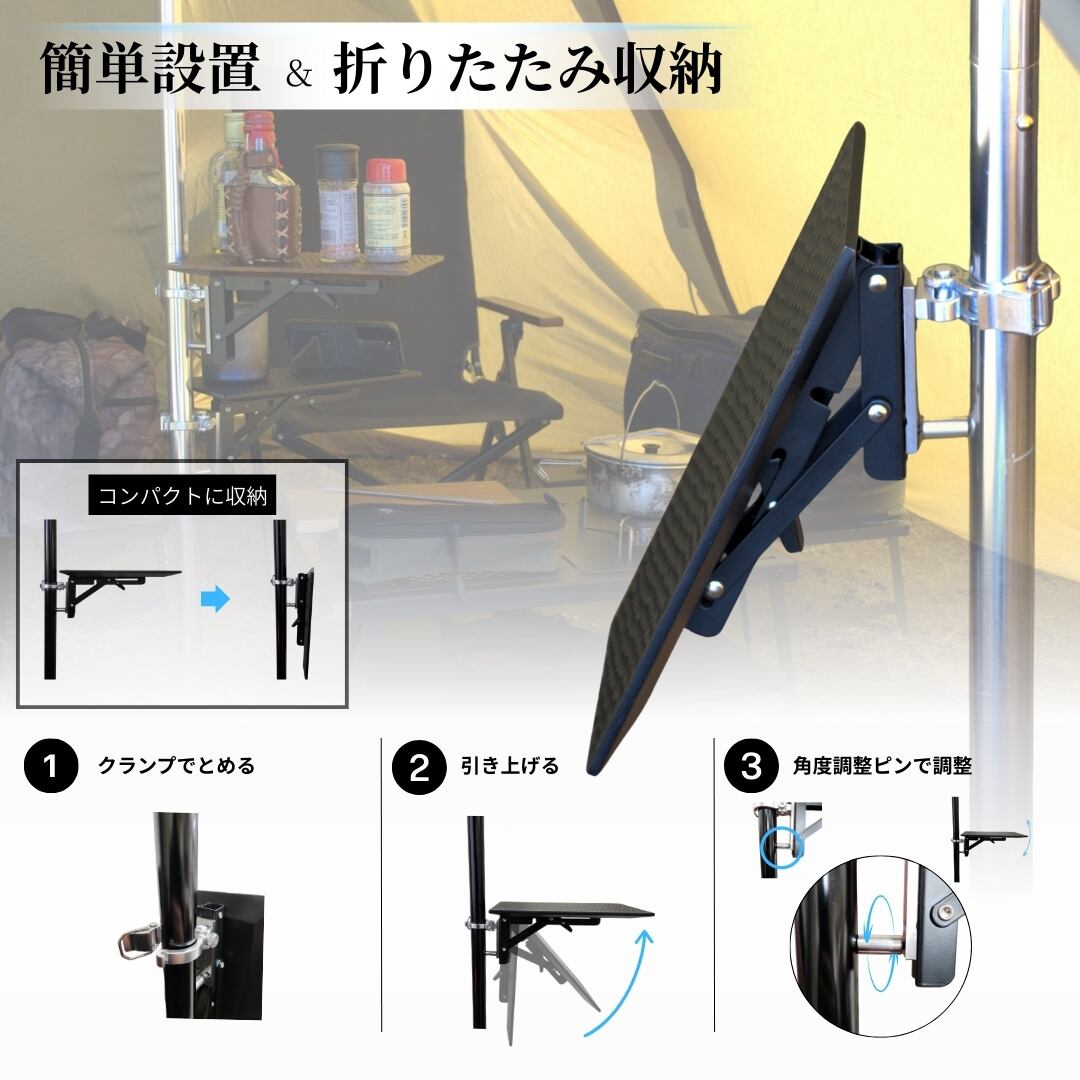 簡単設置 & 折りたたみ収納

コンパクトに収納

1 クランプでとめる

2 引き上げる

3 角度調整ピンで調整