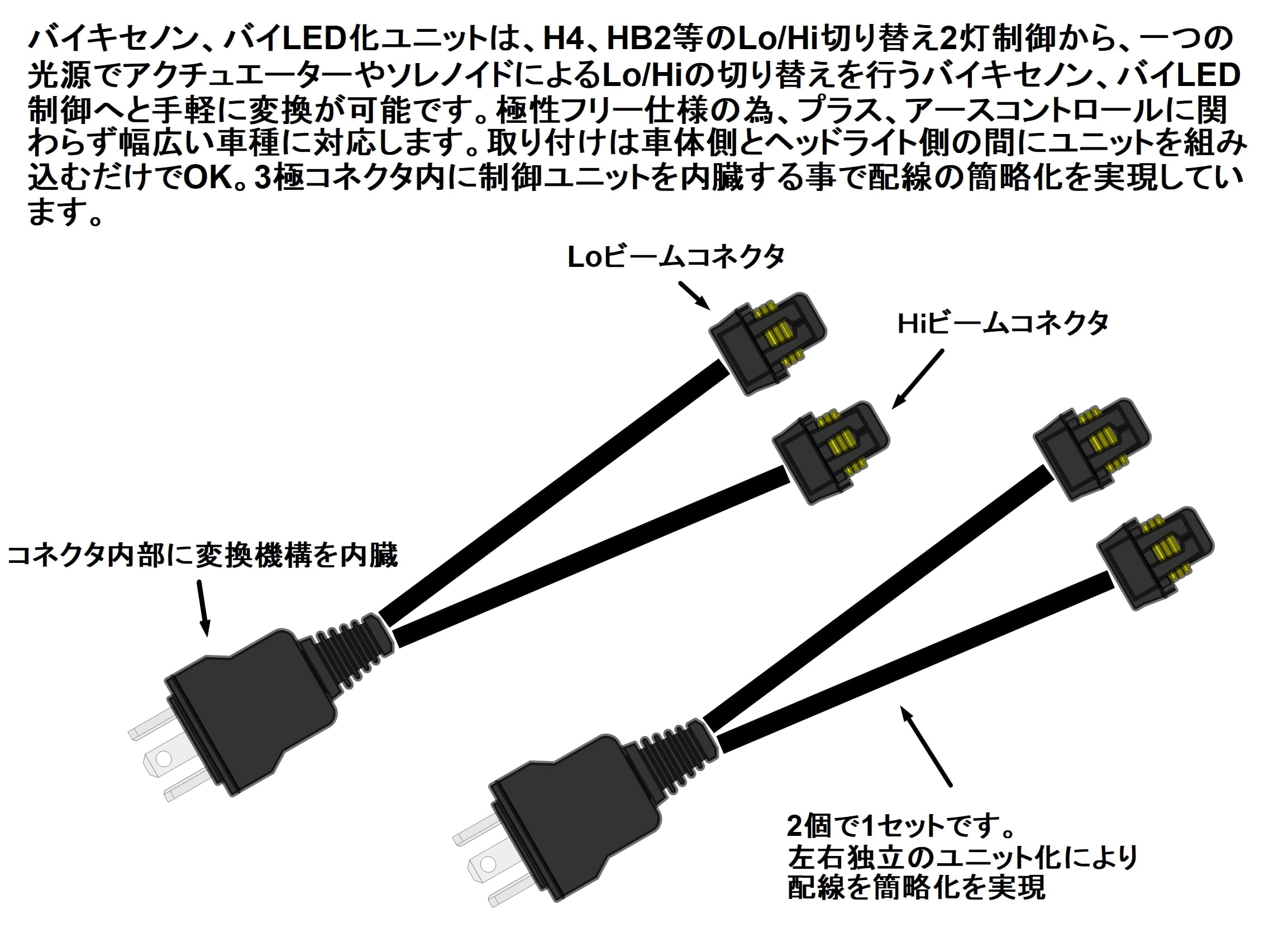 バイキセノン、バイLED化ユニットは、H4、HB2等のLo/Hi切り替え2灯制御から、一つの光源でアクチュエーターやソレノイドによるLo/Hiの切り替えを行うバイキセノン、バイLED制御へと手軽に変換が可能です。極性フリー仕様の為、プラス、アースコントロールに関わらず幅広い車種に対応します。取り付けは車体側とヘッドライト側の間にユニットを組み込むだけでOK。3極コネクタ内に制御ユニットを内臓する事で配線の簡略化を実現しています。

Loビームコネクタ

Hiビームコネクタ

コネクタ内部に変換機構を内臓

2個で1セットです。
左右独立のユニット化により
配線を簡略化を実現