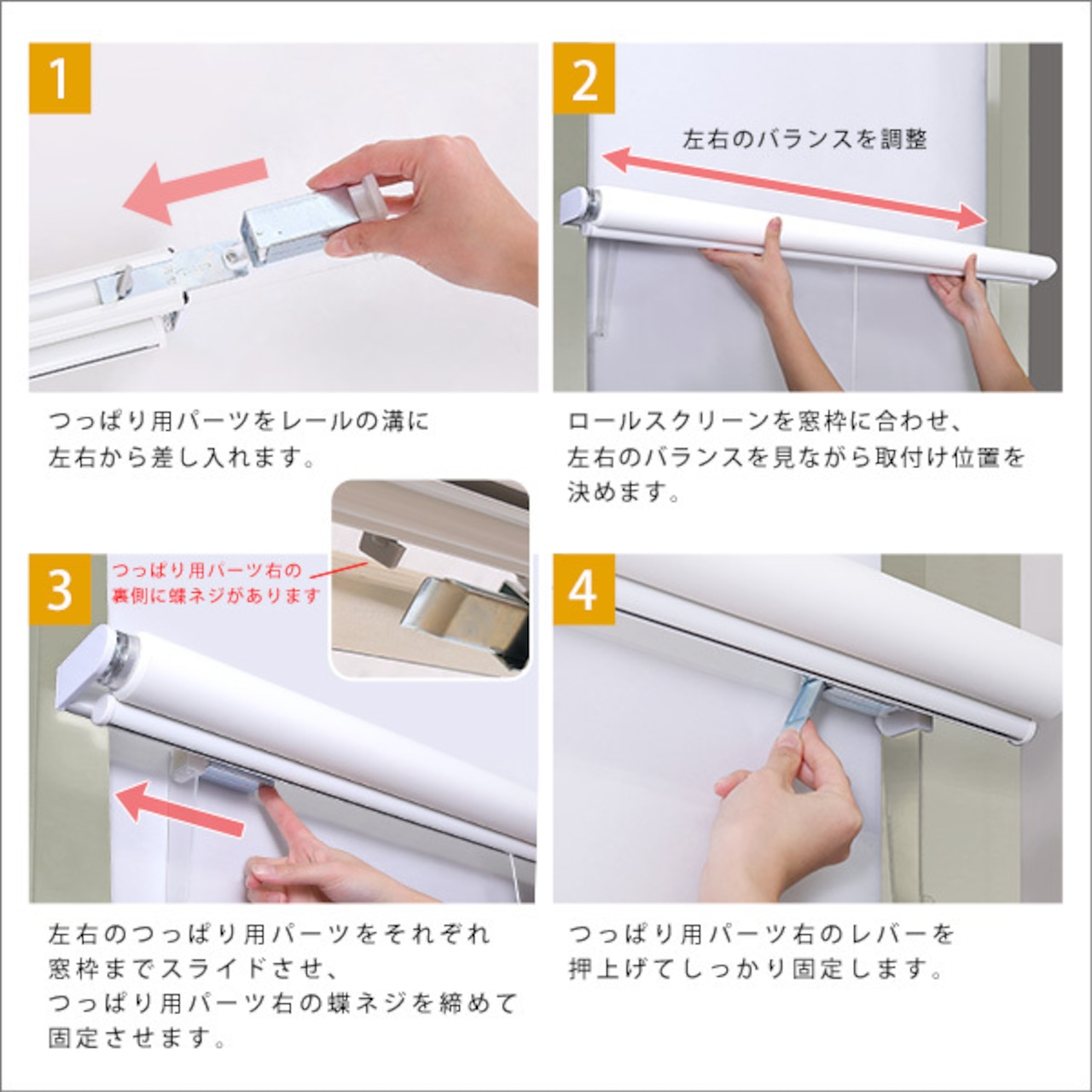 1

つっぱり用パーツをレールの溝に左右から差し入れます。

2

左右のバランスを調整

ロールスクリーンを窓枠に合わせ、左右のバランスを見ながら取付け位置を決めます。

3

つっぱり用パーツ右の裏側に蝶ネジがあります

左右のつっぱり用パーツをそれぞれ窓枠までスライドさせ、つっぱり用パーツ右の蝶ネジを締めて固定させます。

4

つっぱり用パーツ右のレバーを押上げてしっかり固定します。