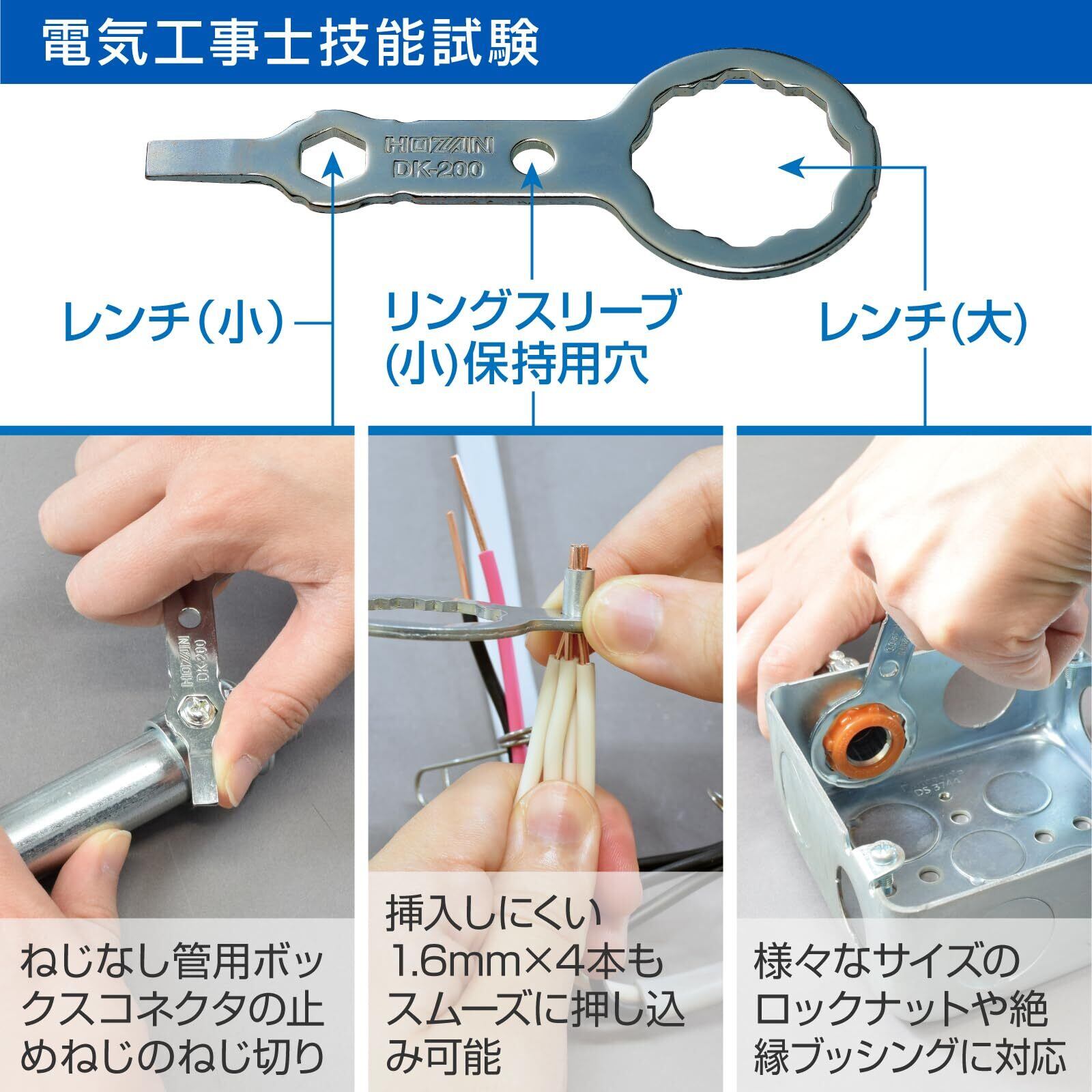 電気工事士技能試験

HOZAN
DK-200

レンチ(小)

リングスリーブ(小)保持用穴

レンチ(大)

HOZAN
DK-200

ねじなし管用ボックスコネクタの止めねじのねじ切り

挿入しにくい1.6mm×4本もスムーズに押し込み可能

様々なサイズのロックナットや絶縁ブッシングに対応