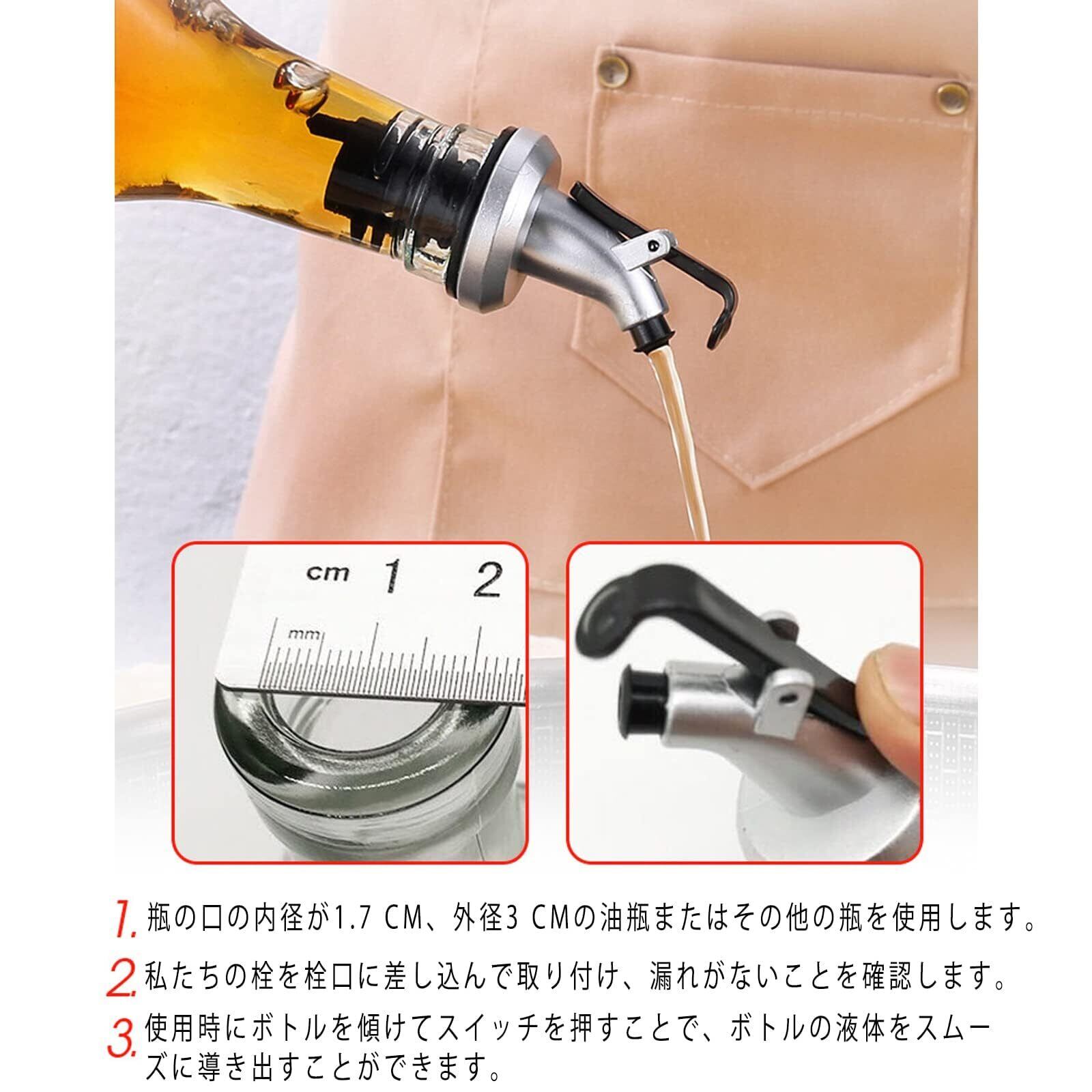 cm 1 2

mm

1. 瓶の口の内径が1.7 CM、外径3 CMの油瓶またはその他の瓶を使用します。

2. 私たちの栓を栓口に差し込んで取り付け、漏れがないことを確認します。

3. 使用時にボトルを傾けてスイッチを押すことで、ボトルの液体をスムーズに導き出すことができます。