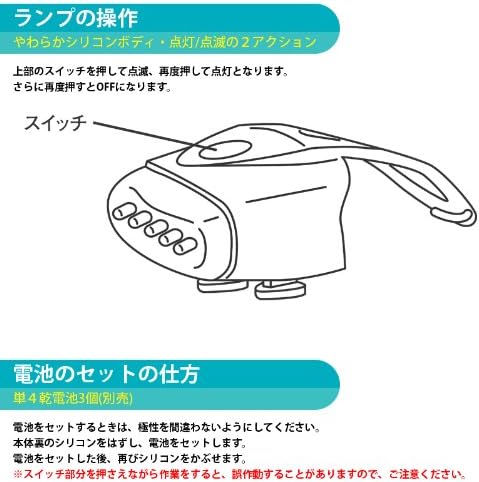 ランプの操作

やわらかシリコンボディ・点灯/点滅の２アクション

上部のスイッチを押して点滅、再度押して点灯となります。
さらに再度押すとOFFになります。

スイッチ

電池のセットの仕方

単４乾電池3個(別売)

電池をセットするときは、極性を間違わないようにしてください。
本体裏のシリコンをはずし、電池をセットします。
電池をセットした後、再びシリコンをかぶせます。
※スイッチ部分を押さえながら作業をすると、誤作動することがありますので、ご注意ください。