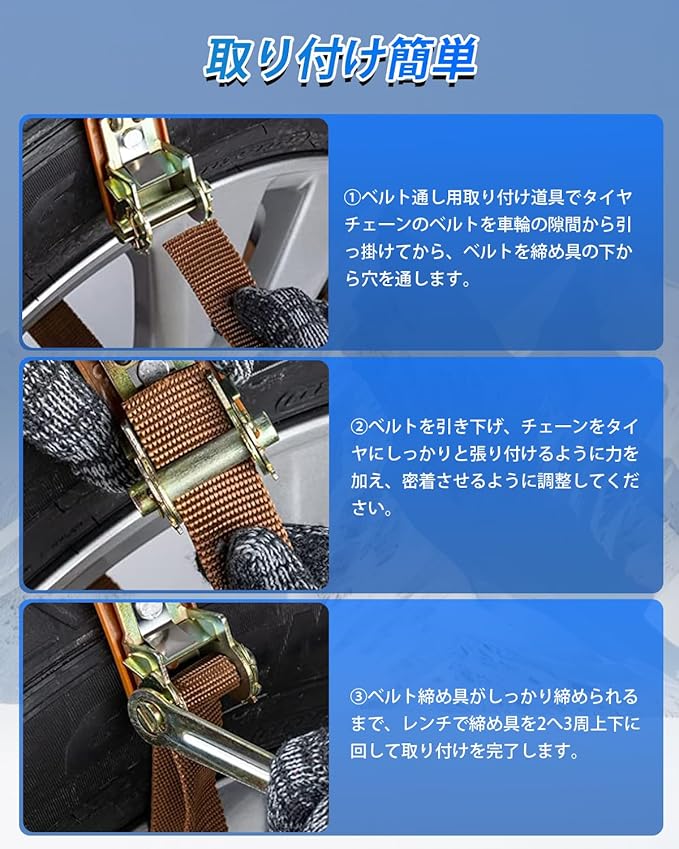 取り付け簡単

①ベルト通し用取り付け道具でタイヤチェーンのベルトを車輪の隙間から引っ掛けてから、ベルトを締め具の下から穴を通します。

②ベルトを引き下げ、チェーンをタイヤにしっかりと張り付けるように力を加え、密着させるように調整してください。

③ベルト締め具がしっかり締められるまで、レンチで締め具を2へ3周上下に回して取り付けを完了します。