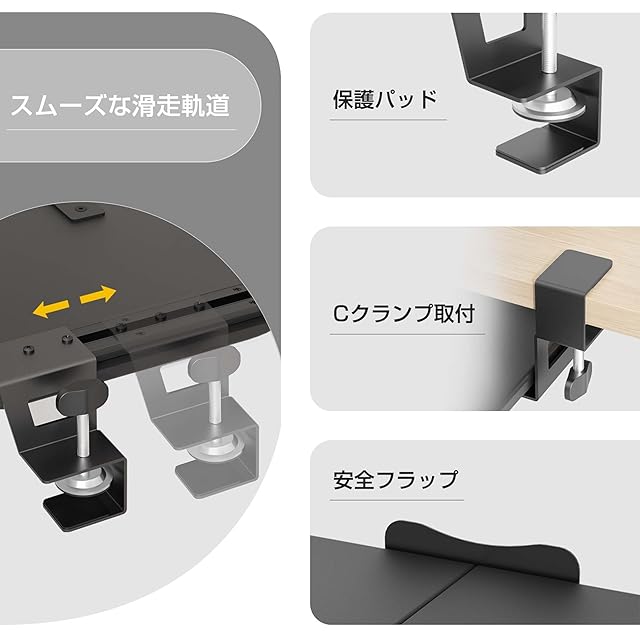 スムーズな滑走軌道

保護パッド

Cクランプ取付

安全フラップ