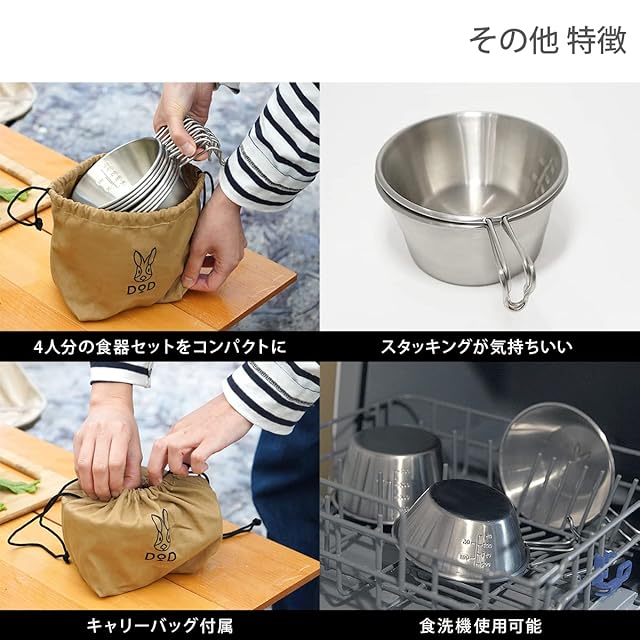 その他 特徴

DOD

4人分の食器セットをコンパクトに

スタッキングが気持ちいい

DOD

キャリーバッグ付属

食洗機使用可能