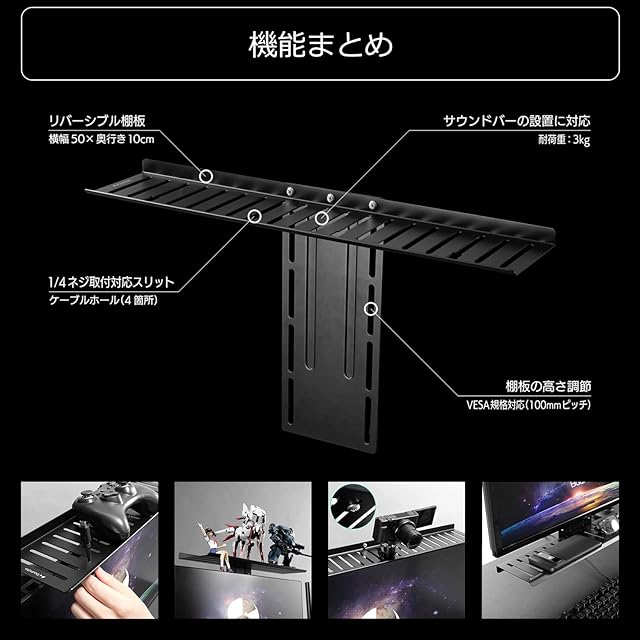 機能まとめ

リバーシブル棚板
横幅 50× 奥行き 10cm

サウンドバーの設置に対応
耐荷重：3kg

1/4ネジ取付対応スリット
ケーブルホール（4 箇所）

棚板の高さ調節
VESA規格対応（100mmピッチ）