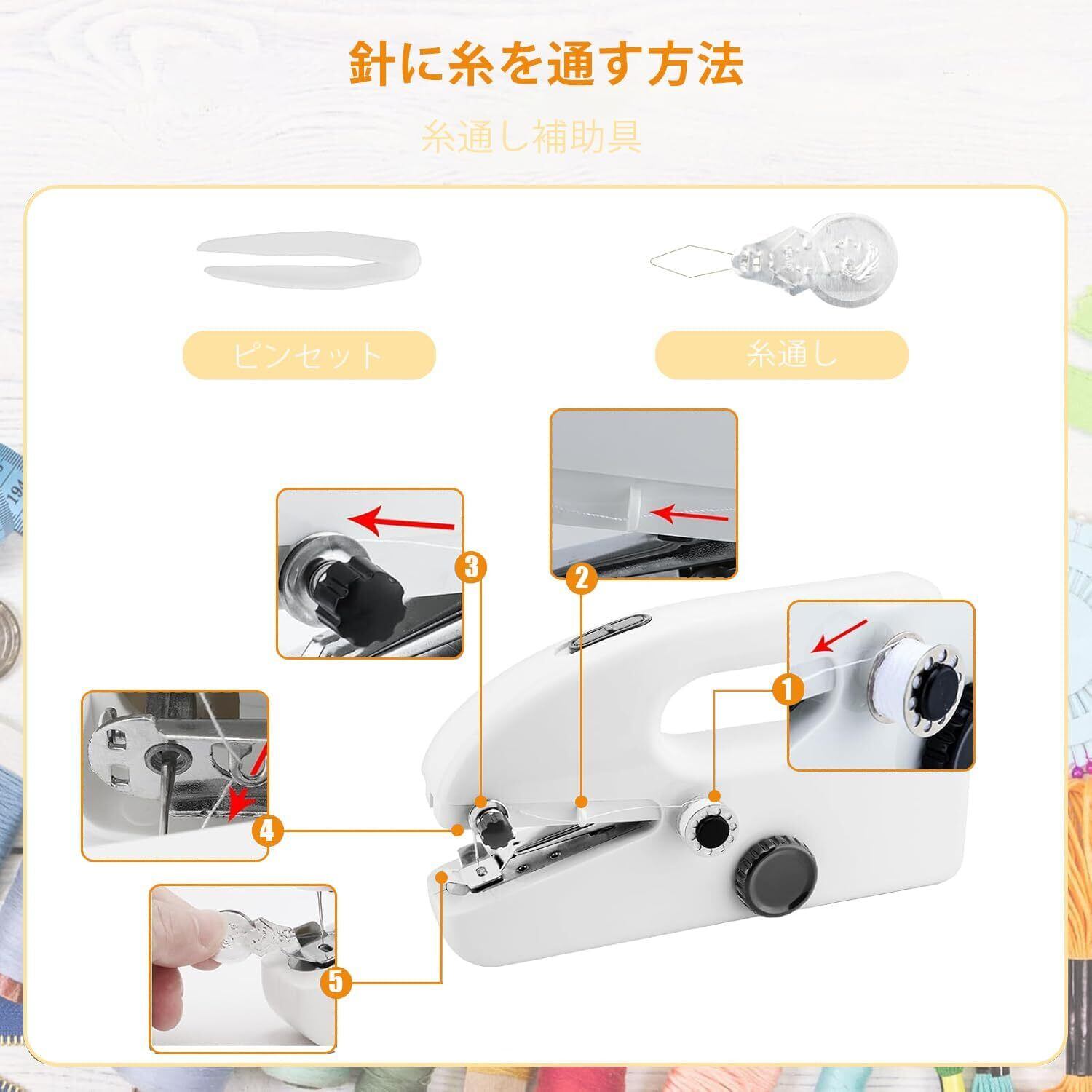 針に糸を通す方法

糸通し補助具

ピンセット

糸通し

3

2

1

4

5