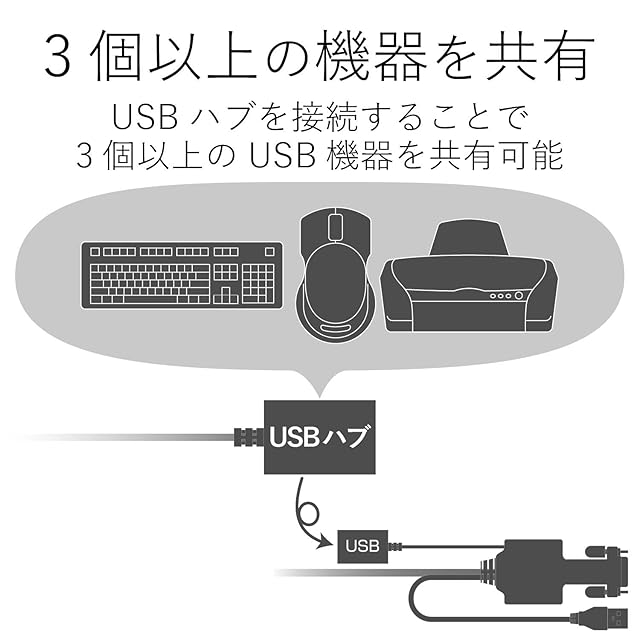 3 個以上の機器を共有

USB ハブを接続することで
3 個以上の USB 機器を共有可能

USBハブ

USB