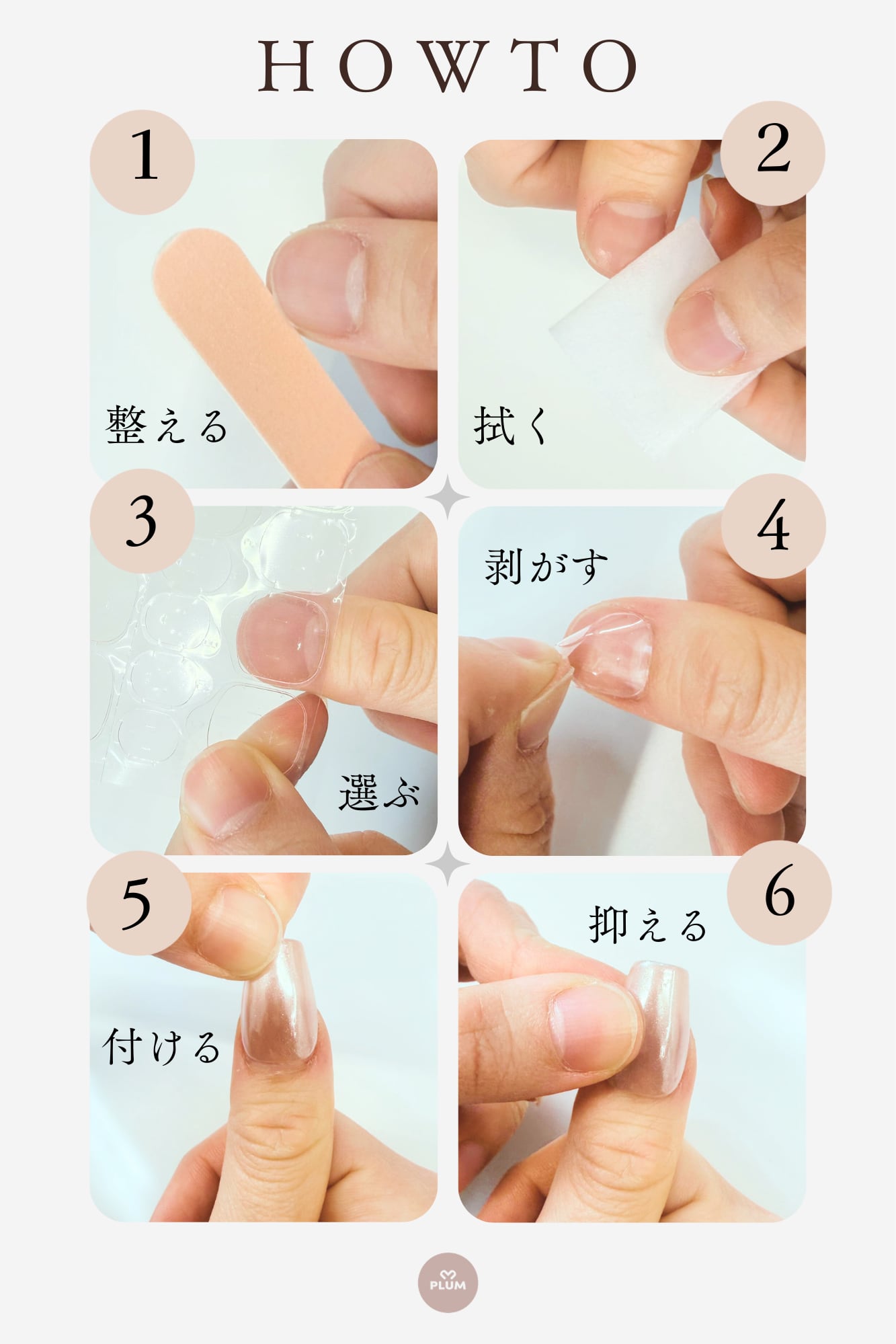 HOWTO

1
整える

2
拭く

3
選ぶ

4
剥がす

5
付ける

6
抑える

PLUM