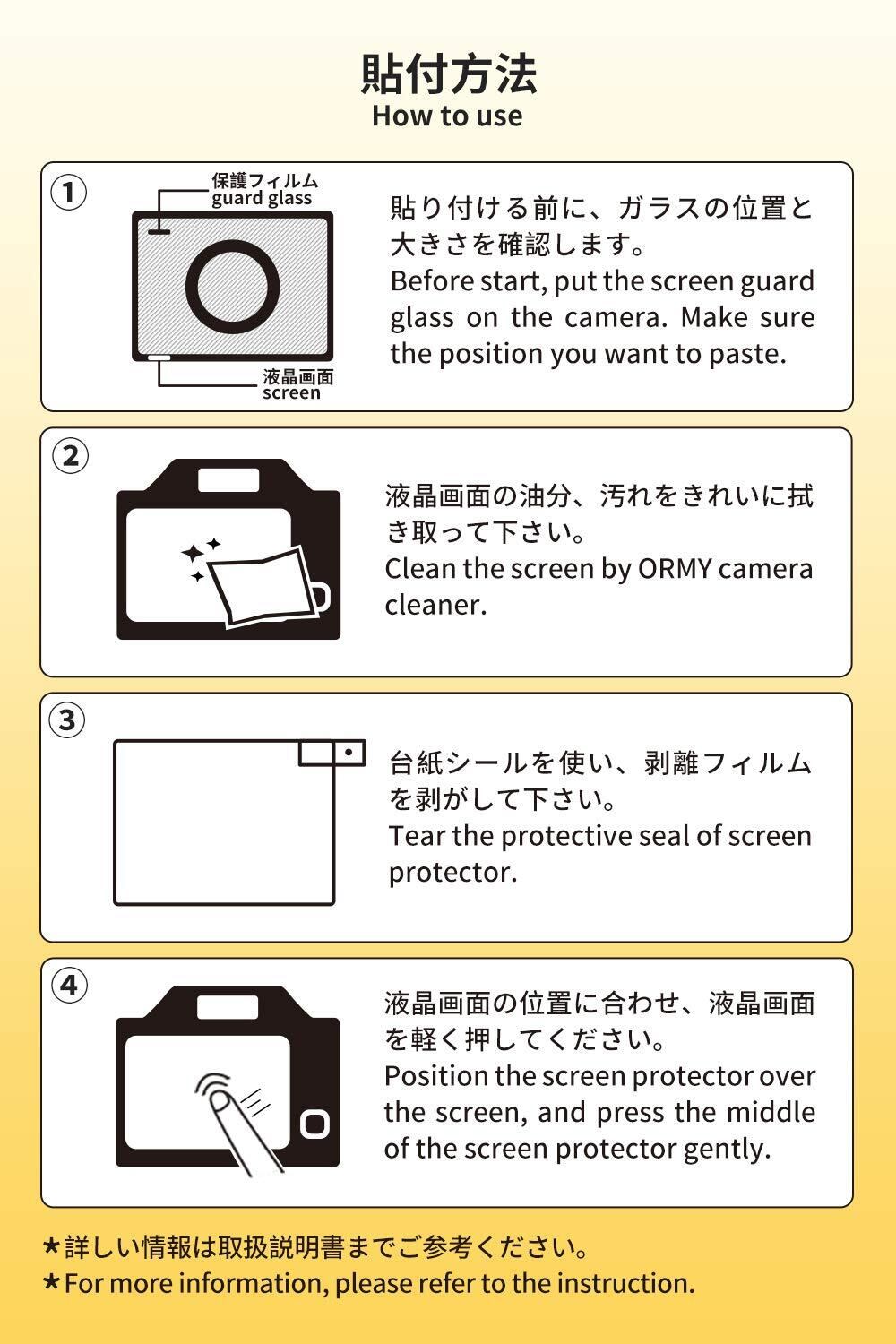 貼付方法
How to use

①

保護フィルム
guard glass

液晶画面
screen

貼り付ける前に、ガラスの位置と大きさを確認します。
Before start, put the screen guard glass on the camera. Make sure the position you want to paste.

②

液晶画面の油分、汚れをきれいに拭き取って下さい。
Clean the screen by ORMY camera cleaner.

③

台紙シールを使い、剥離フィルムを剥がして下さい。
Tear the protective seal of screen protector.

④

液晶画面の位置に合わせ、液晶画面を軽く押してください。
Position the screen protector over the screen, and press the middle of the screen protector gently.

★詳しい情報は取扱説明書までご参考ください。
★For more information, please refer to the instruction.