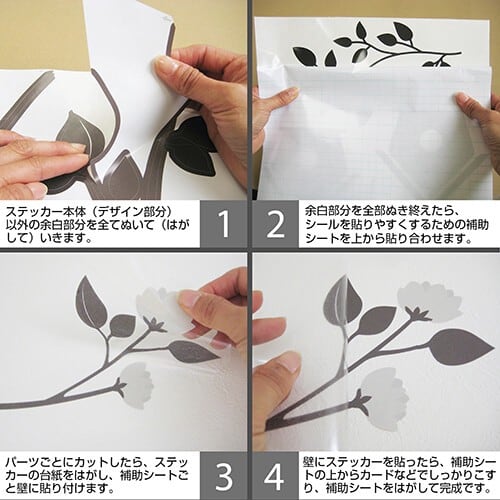 ステッカー本体（デザイン部分）以外の余白部分を全てぬいて（はがして）いきます。

1

2

余白部分を全部ぬき終えたら、シールを貼りやすくするための補助シートを上から貼り合わせます。

パーツごとにカットしたら、ステッカーの台紙をはがし、補助シートごと壁に貼り付けます。

3

4

壁にステッカーを貼ったら、補助シートの上からカードなどでしっかりこすり、補助シートをはがして完成です。