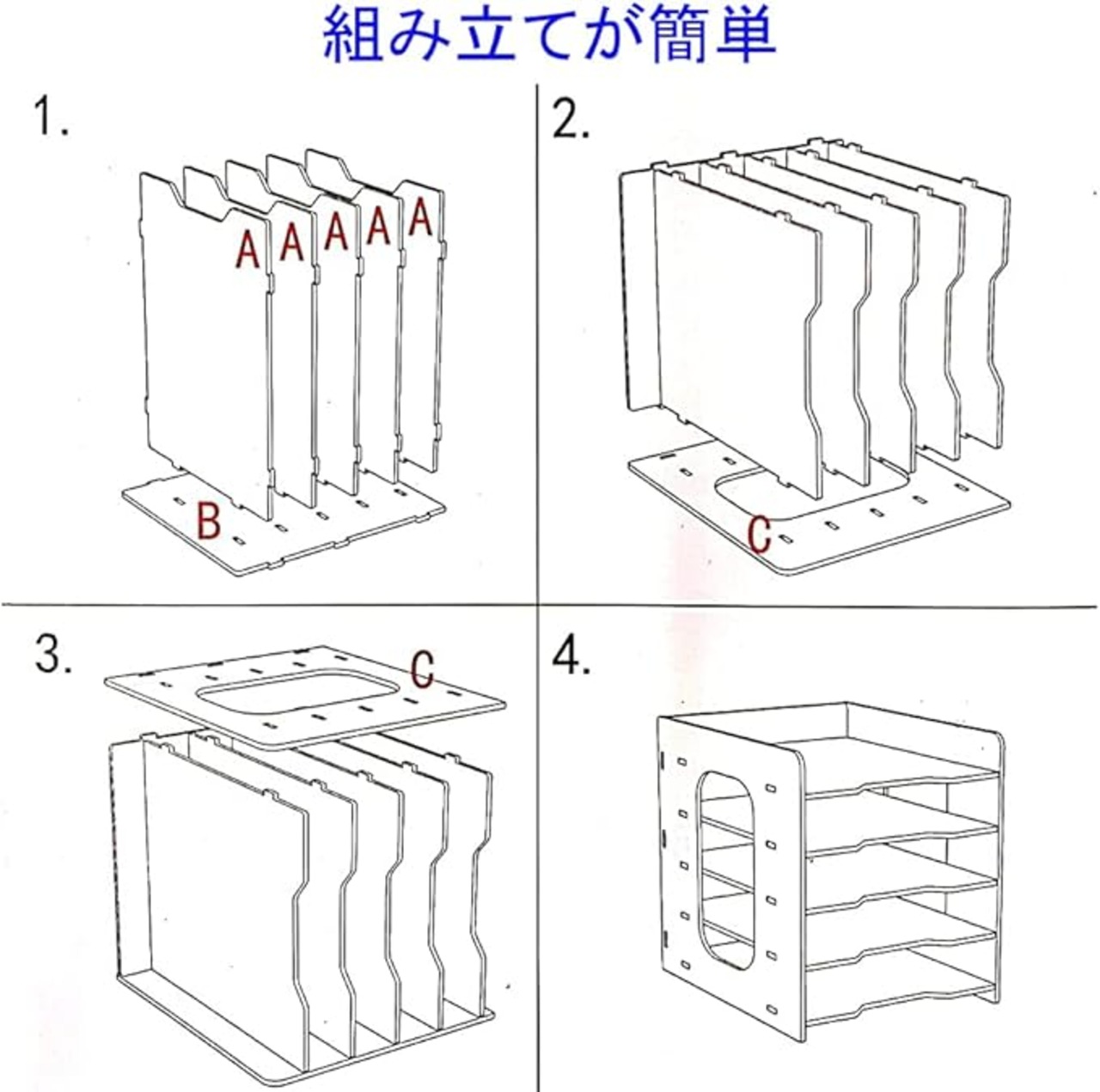 組み立てが簡単

1.

A A A A A

B

2.

C

3.

C

4.