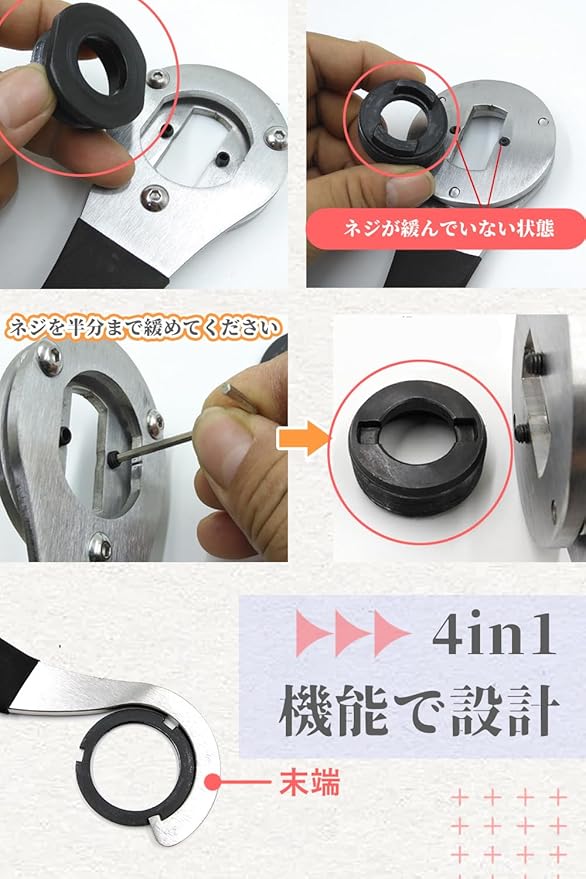 ネジが緩んでいない状態

ネジを半分まで緩めてください

4in1
機能で設計

末端