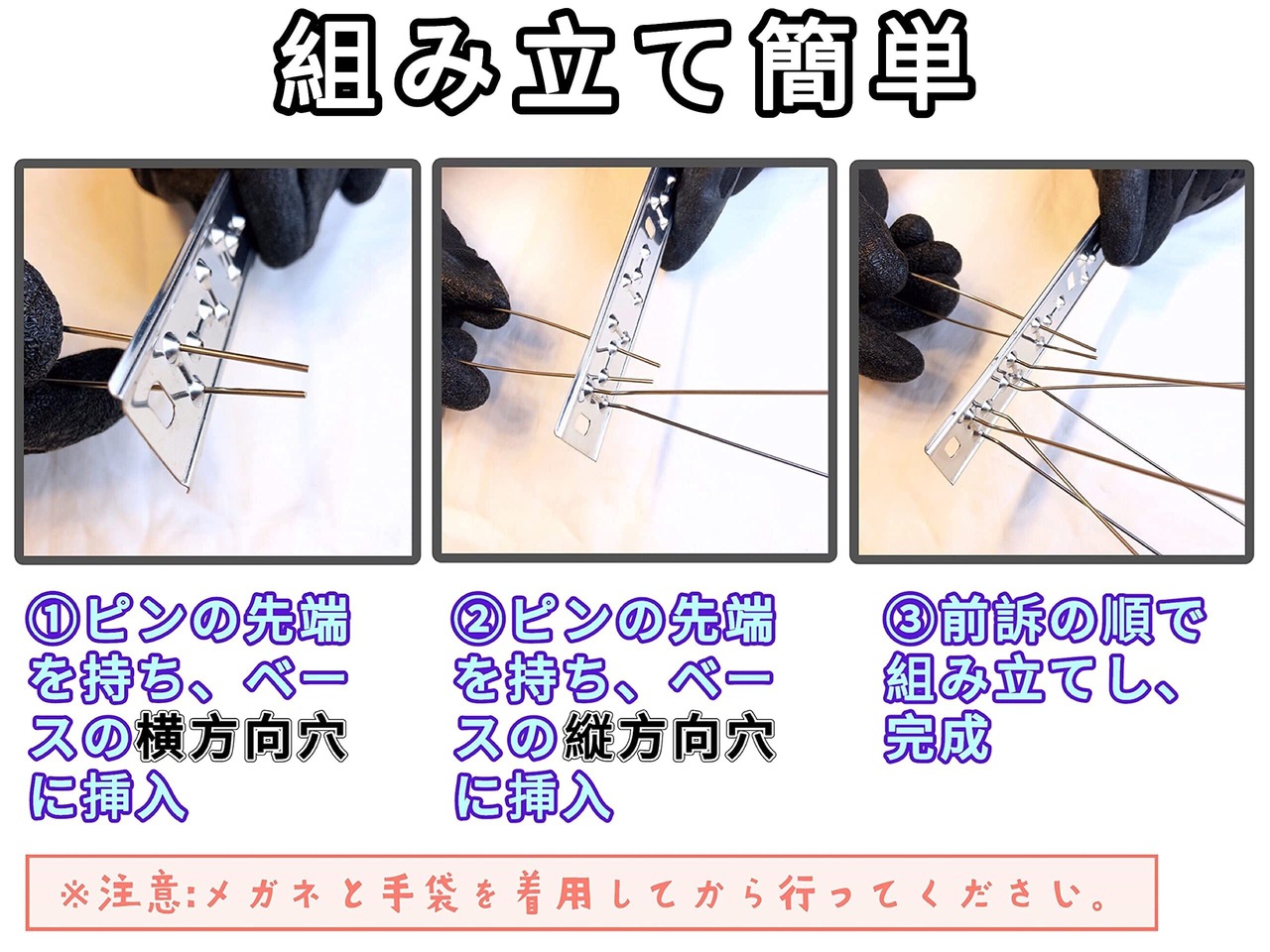 組み立て簡単

①ピンの先端を持ち、ベースの横方向穴に挿入

②ピンの先端を持ち、ベースの縦方向穴に挿入

③前訴の順で組み立てし、完成

※注意:メガネと手袋を着用してから行ってください。