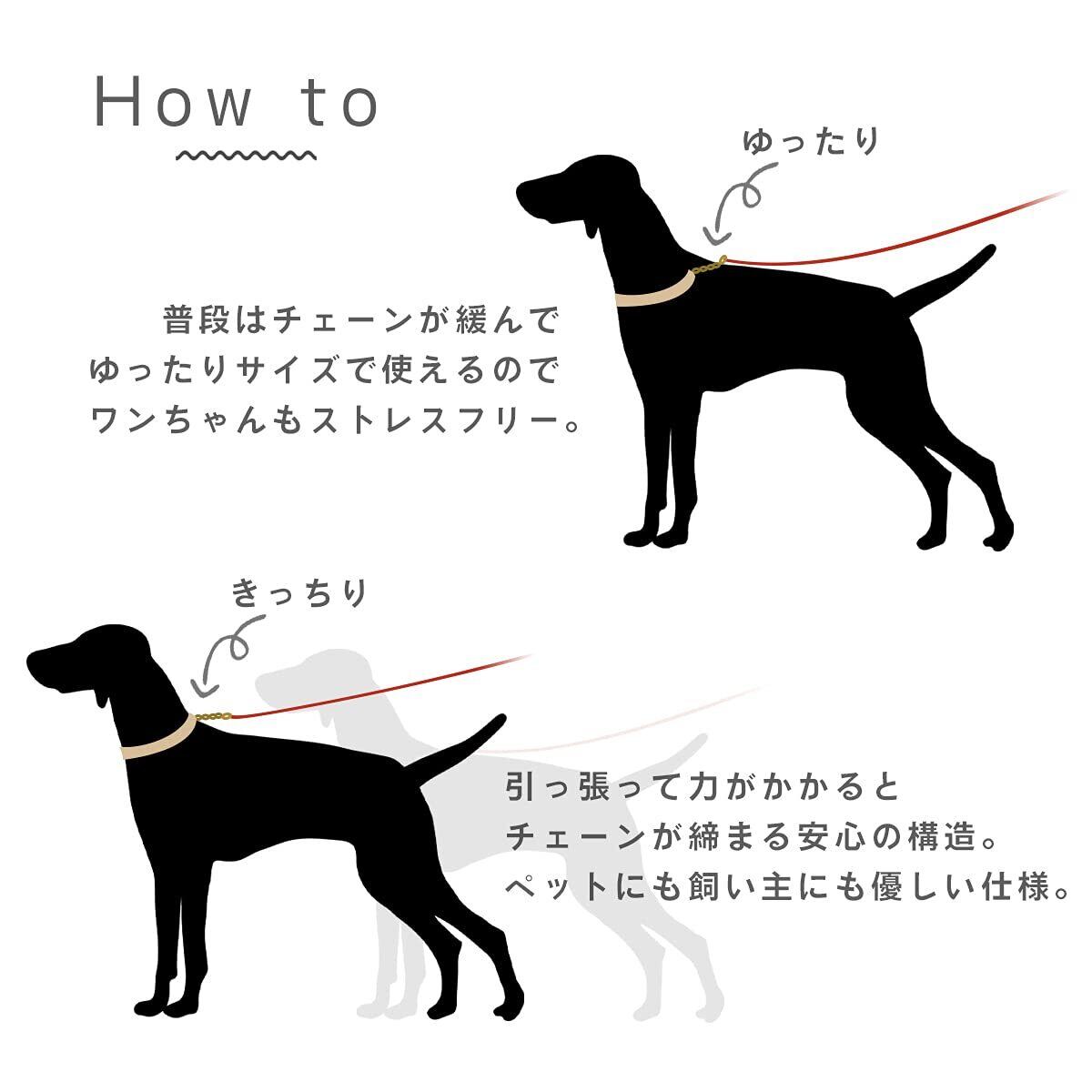 How to

ゆったり

普段はチェーンが緩んで
ゆったりサイズで使えるので
ワンちゃんもストレスフリー。

きっちり

引っ張って力がかかると
チェーンが締まる安心の構造。
ペットにも飼い主にも優しい仕様。