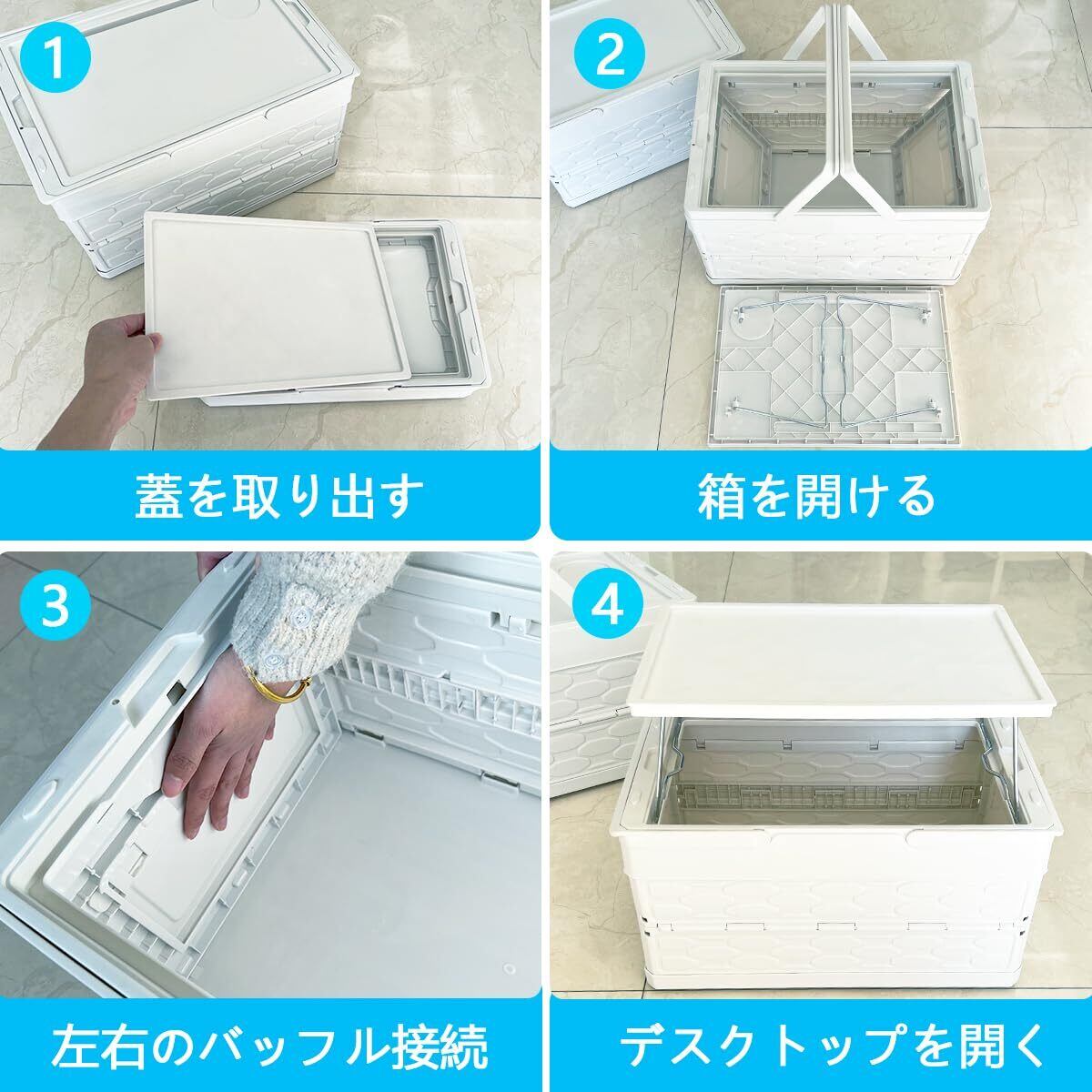 1

蓋を取り出す

2

箱を開ける

3

左右のバッフル接続

4

デスクトップを開く