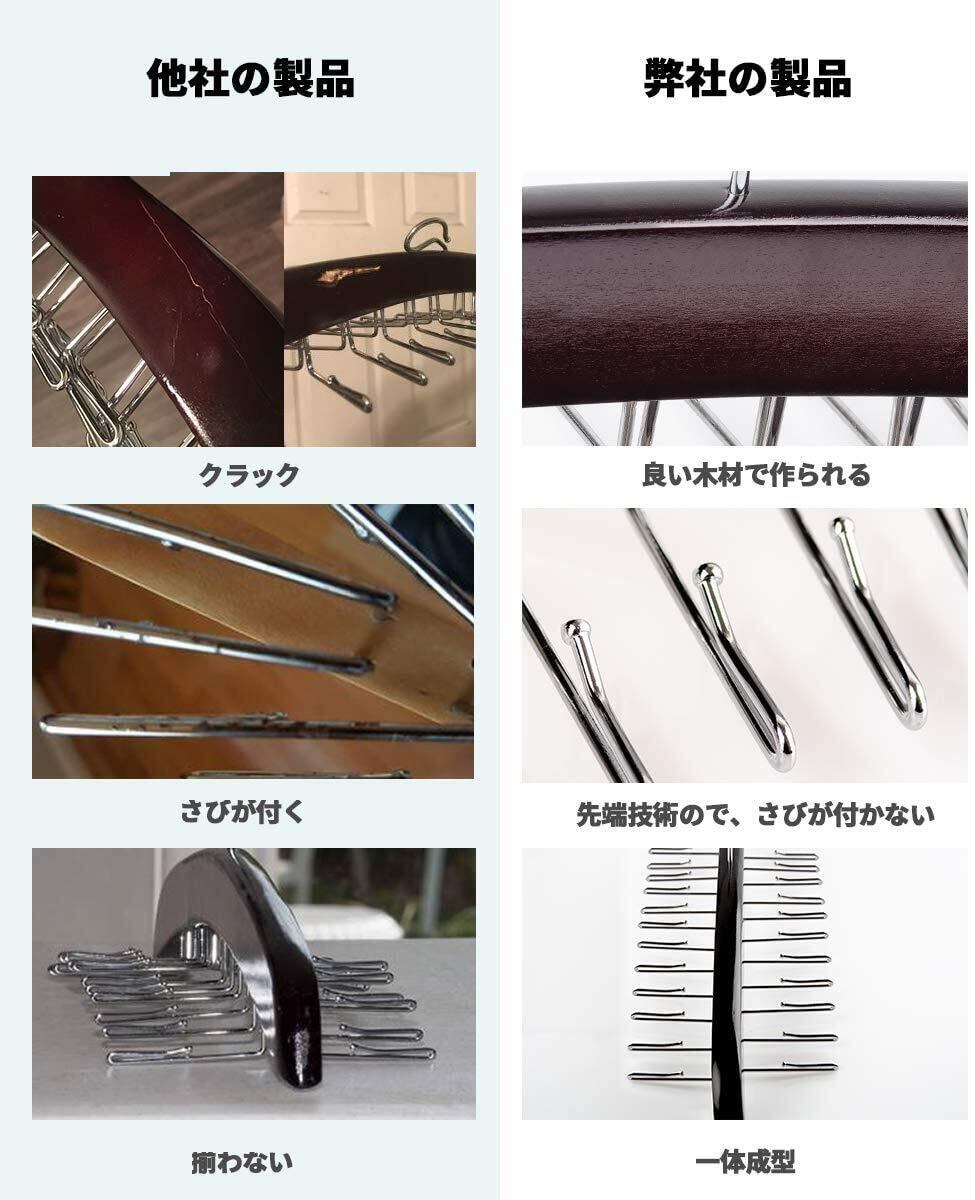 他社の製品

クラック

さびが付く

揃わない

弊社の製品

良い木材で作られる

先端技術ので、さびが付かない

一体成型