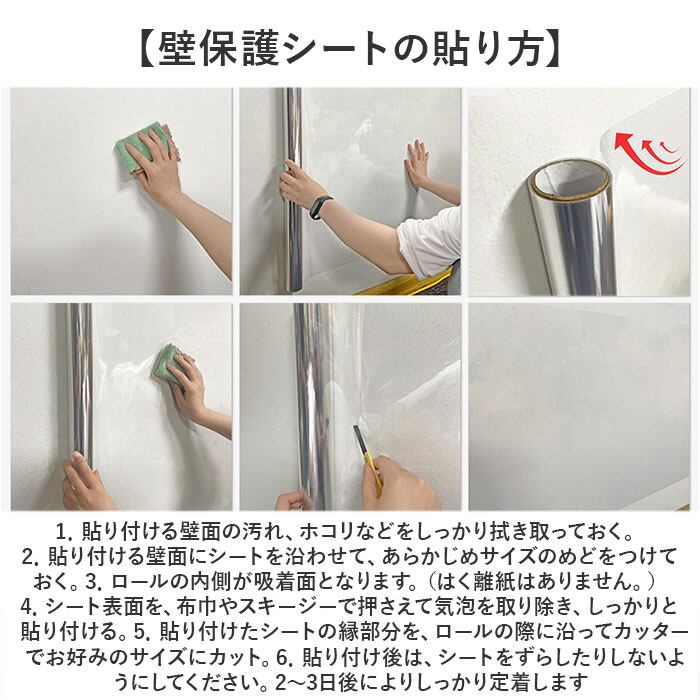 【壁保護シートの貼り方】

1. 貼り付ける壁面の汚れ、ホコリなどをしっかり拭き取っておく。2. 貼り付ける壁面にシートを沿わせて、あらかじめサイズのめどをつけておく。3. ロールの内側が吸着面となります。（はく離紙はありません。）4. シート表面を、布巾やスキージーで押さえて気泡を取り除き、しっかりと貼り付ける。5. 貼り付けたシートの縁部分を、ロールの際に沿ってカッターでお好みのサイズにカット。6. 貼り付け後は、シートをずらしたりしないようにしてください。2～3日後によりしっかり定着します