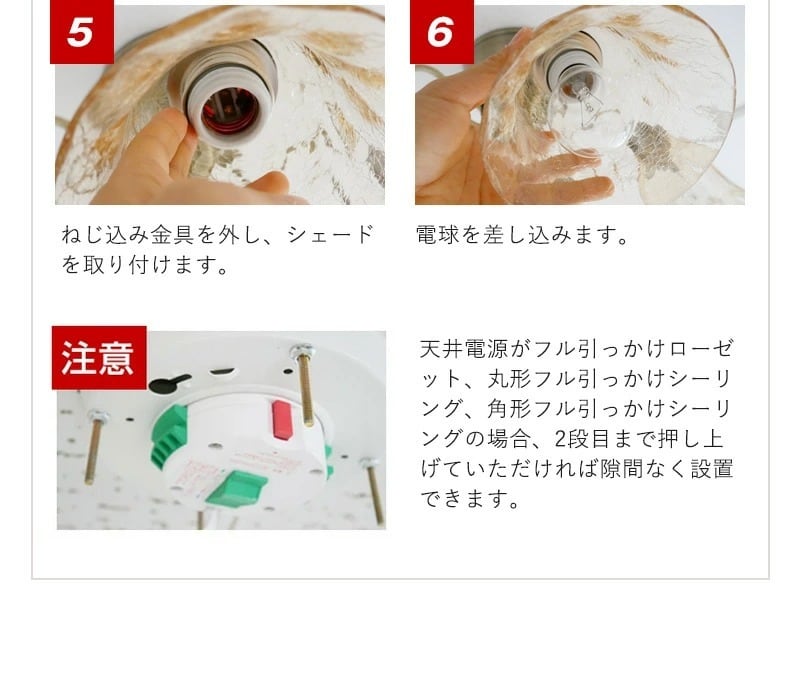 5

ねじ込み金具を外し、シェードを取り付けます。

6

電球を差し込みます。

注意

天井電源がフル引っかけローゼット、丸形フル引っかけシーリング、角形フル引っかけシーリングの場合、2段目まで押し上げていただければ隙間なく設置できます。