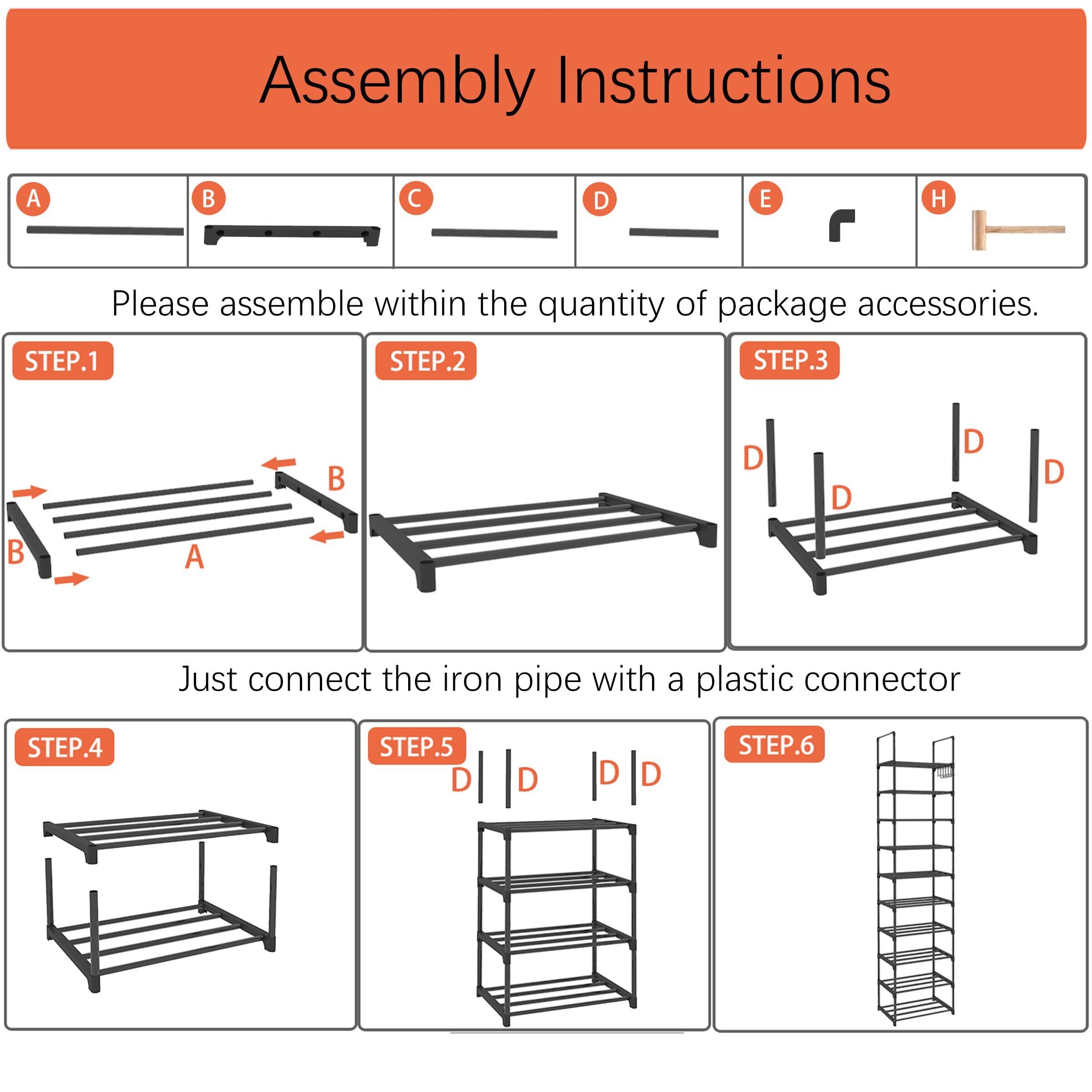 Assembly Instructions

A B C D E H

Please assemble within the quantity of package accessories.

STEP.1

B B A

STEP.2

STEP.3

D D D D

Just connect the iron pipe with a plastic connector

STEP.4

STEP.5

D D D D

STEP.6